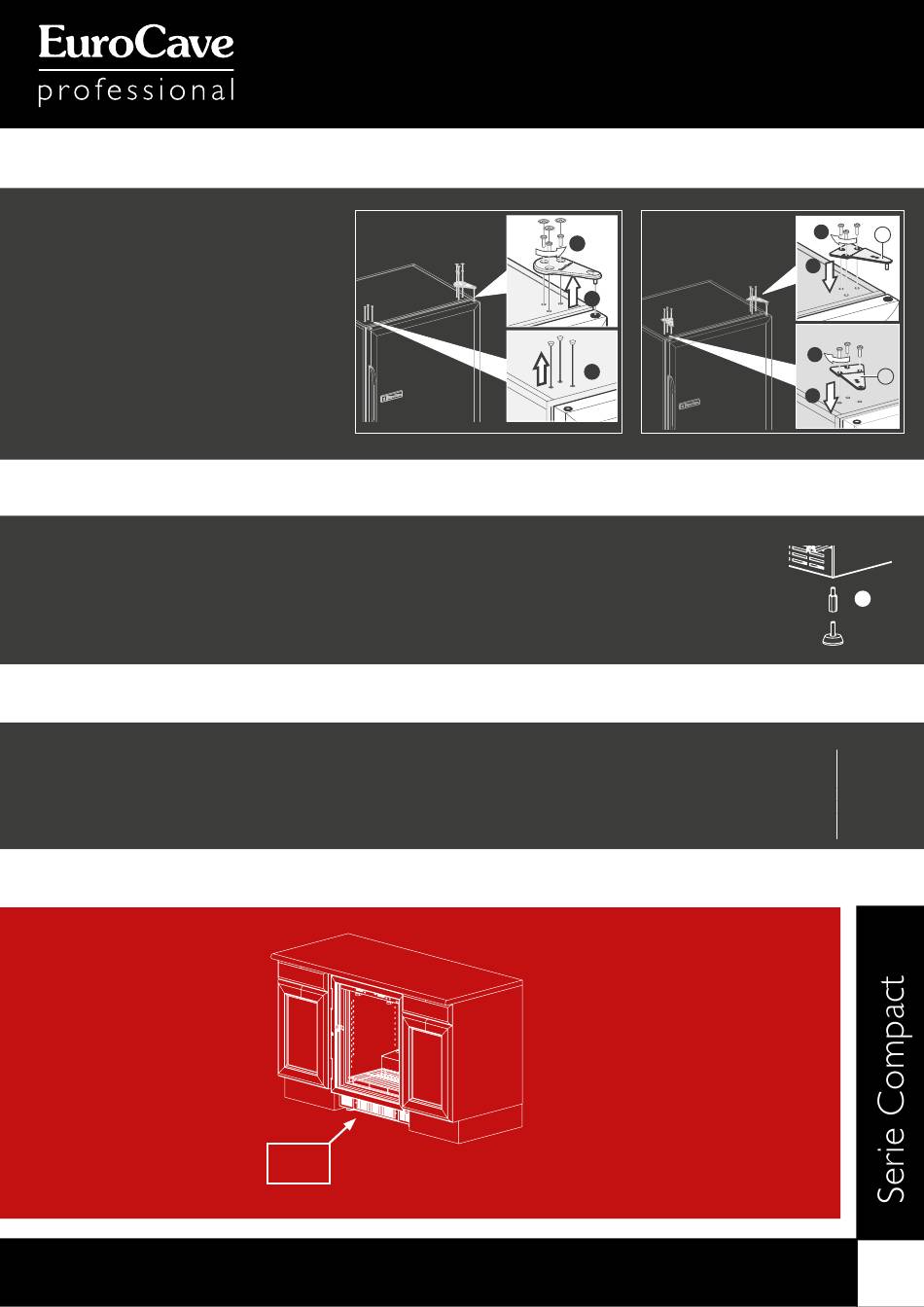 EuroCave
professional

Serie Compact