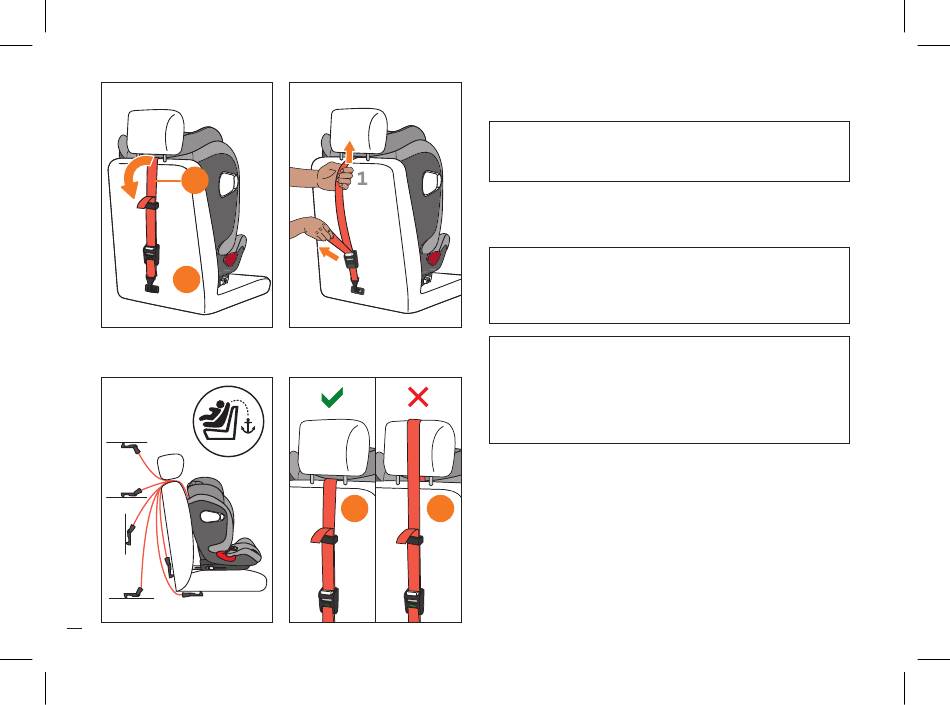 1