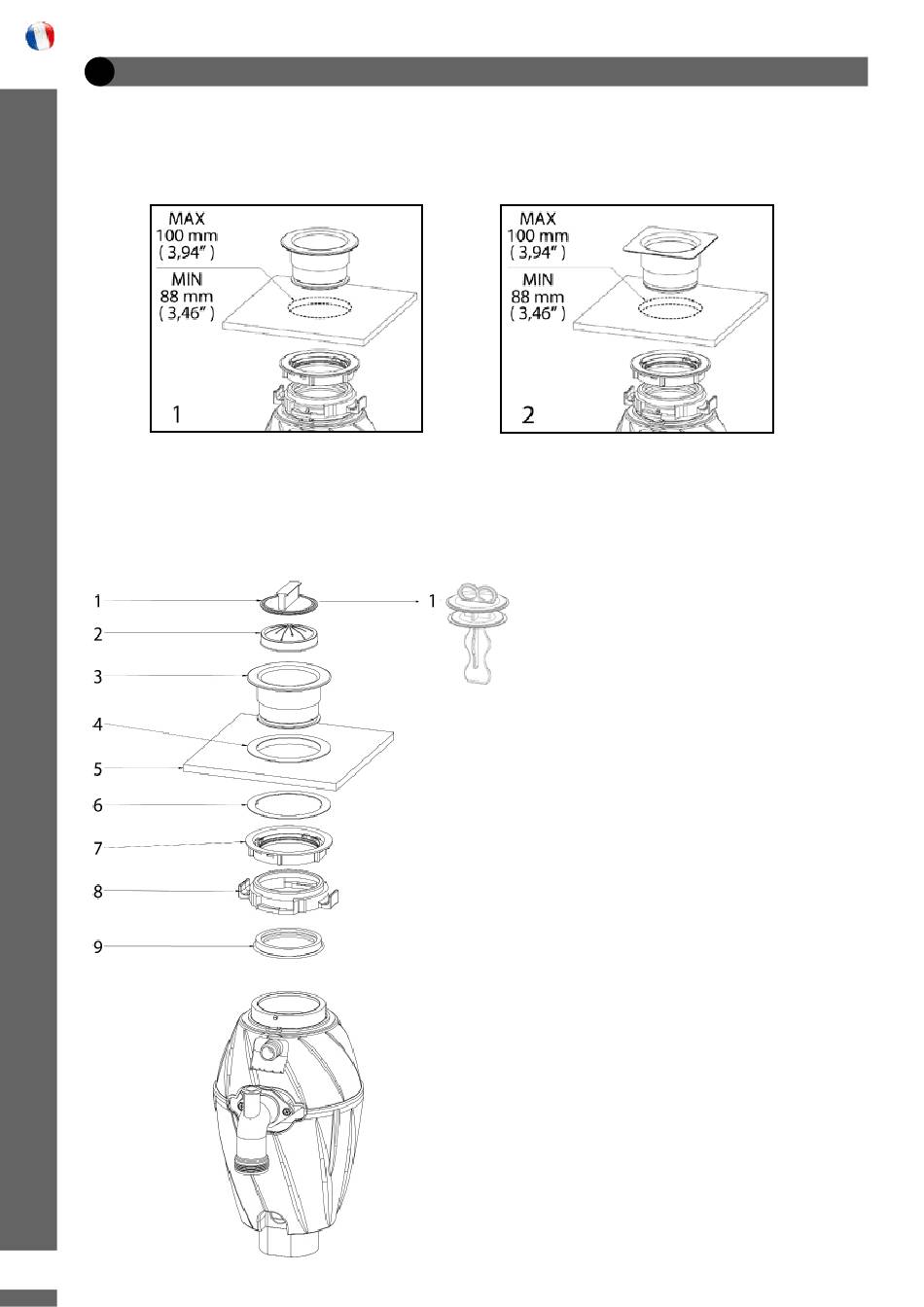 MAX
100 mm
( 3,94" )

MIN
88 mm
( 3,46" )

1

MAX
100 mm
( 3,94" )

MIN
88 mm
( 3,46" )

2

1

1

2

3

4

5

6

7

8

9