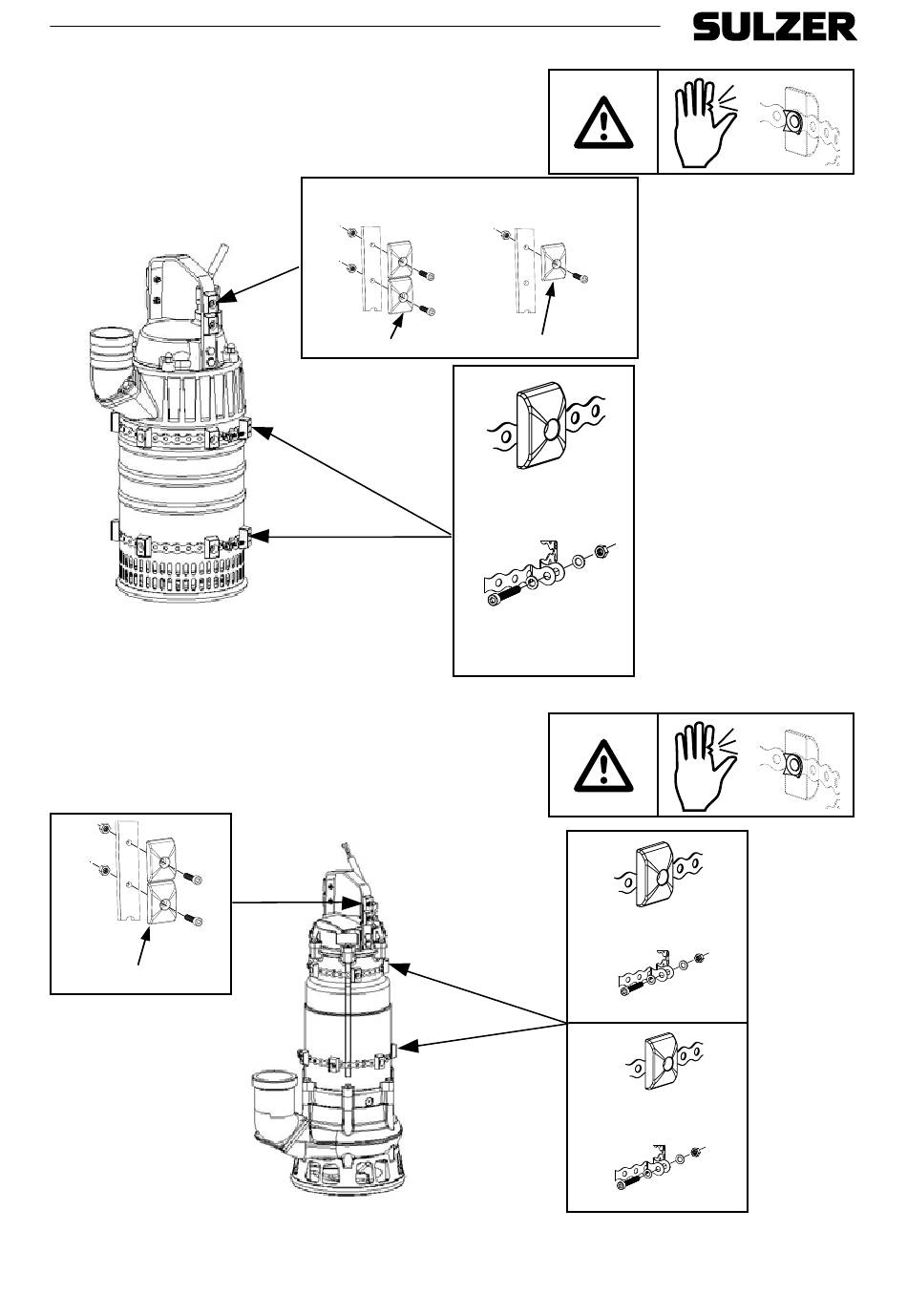 SULZER