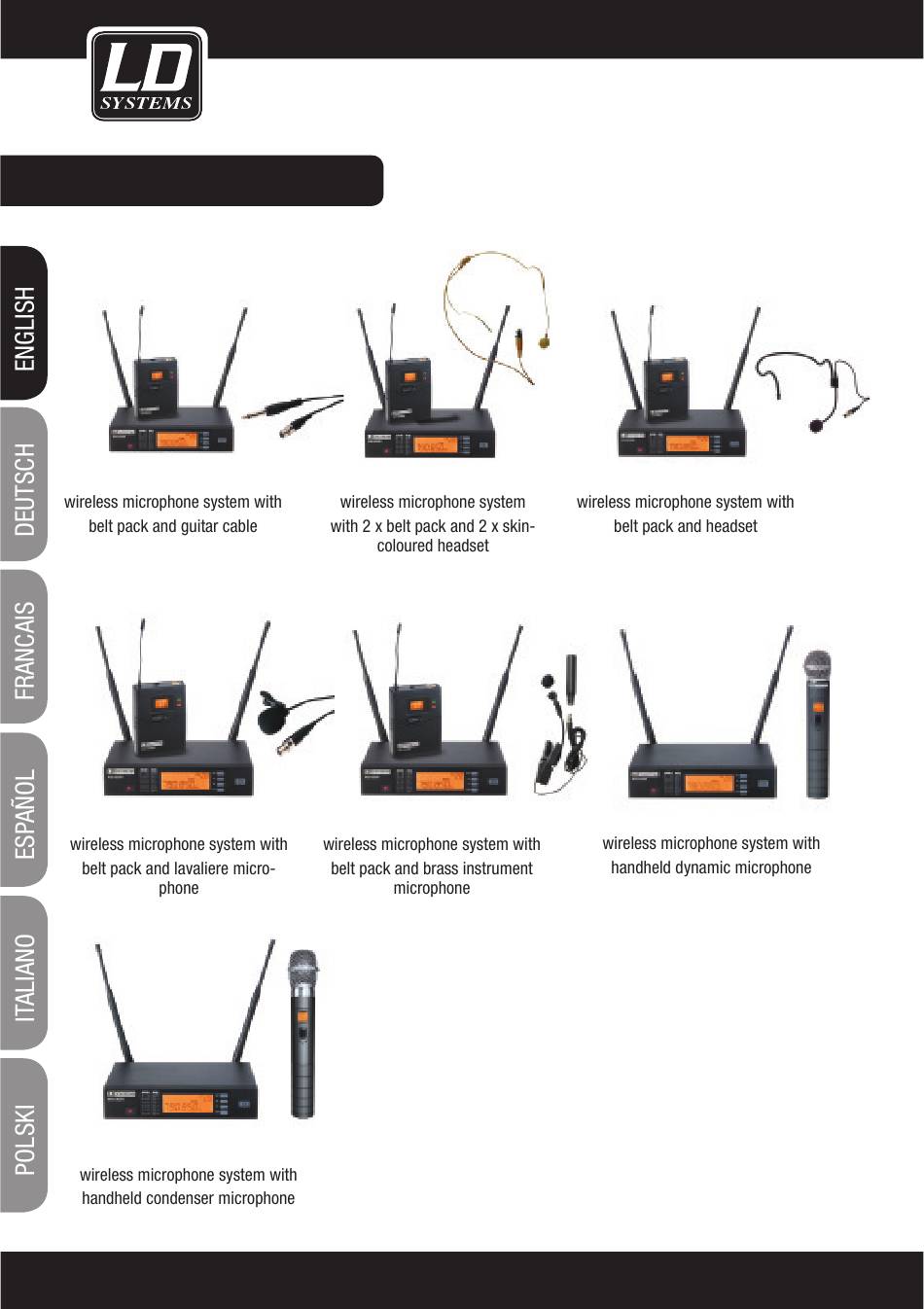 LD SYSTEMS

ENGLISH
DEUTSCH
FRANCAIS
ESPAÑOL
ITALIANO
POLSKI

wireless microphone system with belt pack and guitar cable

wireless microphone system with 2 x belt pack and 2 x skin-coloured headset

wireless microphone system with belt pack and headset

wireless microphone system with belt pack and lavaliere microphone

wireless microphone system with belt pack and brass instrument microphone

wireless microphone system with handheld dynamic microphone

wireless microphone system with handheld condenser microphone