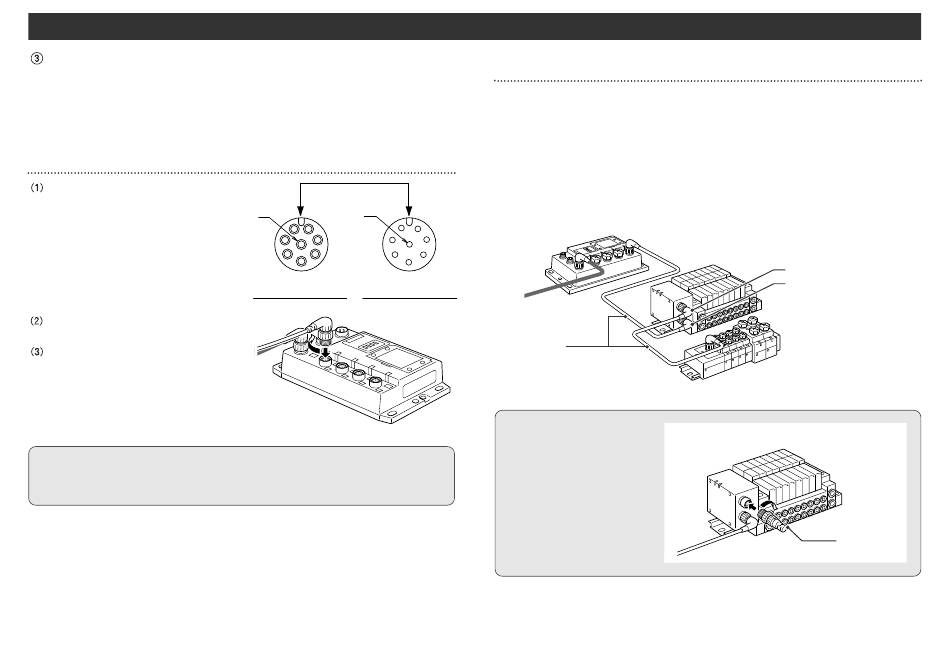 ③

(1)

(2)

(3)