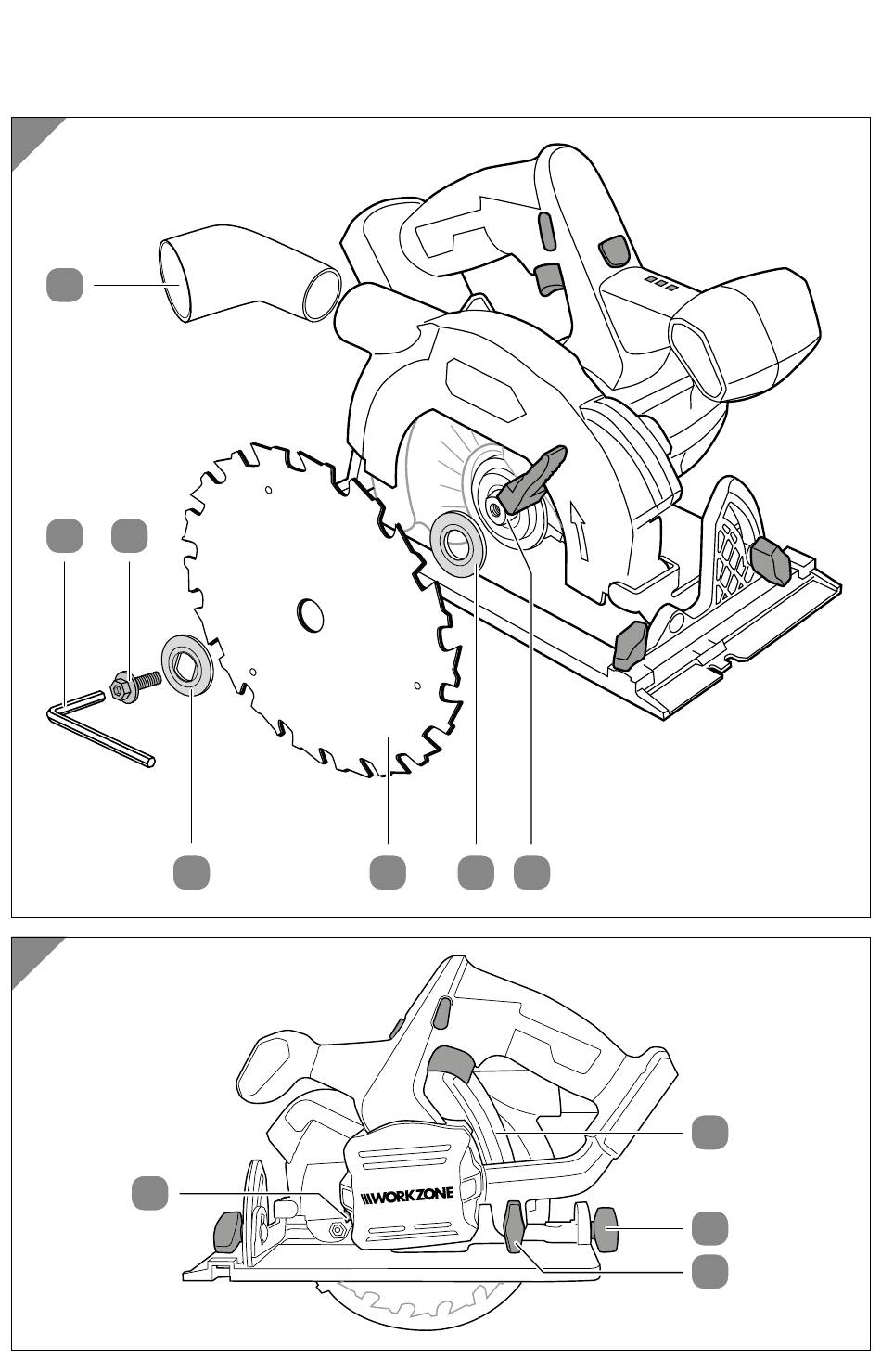 WORKZONE