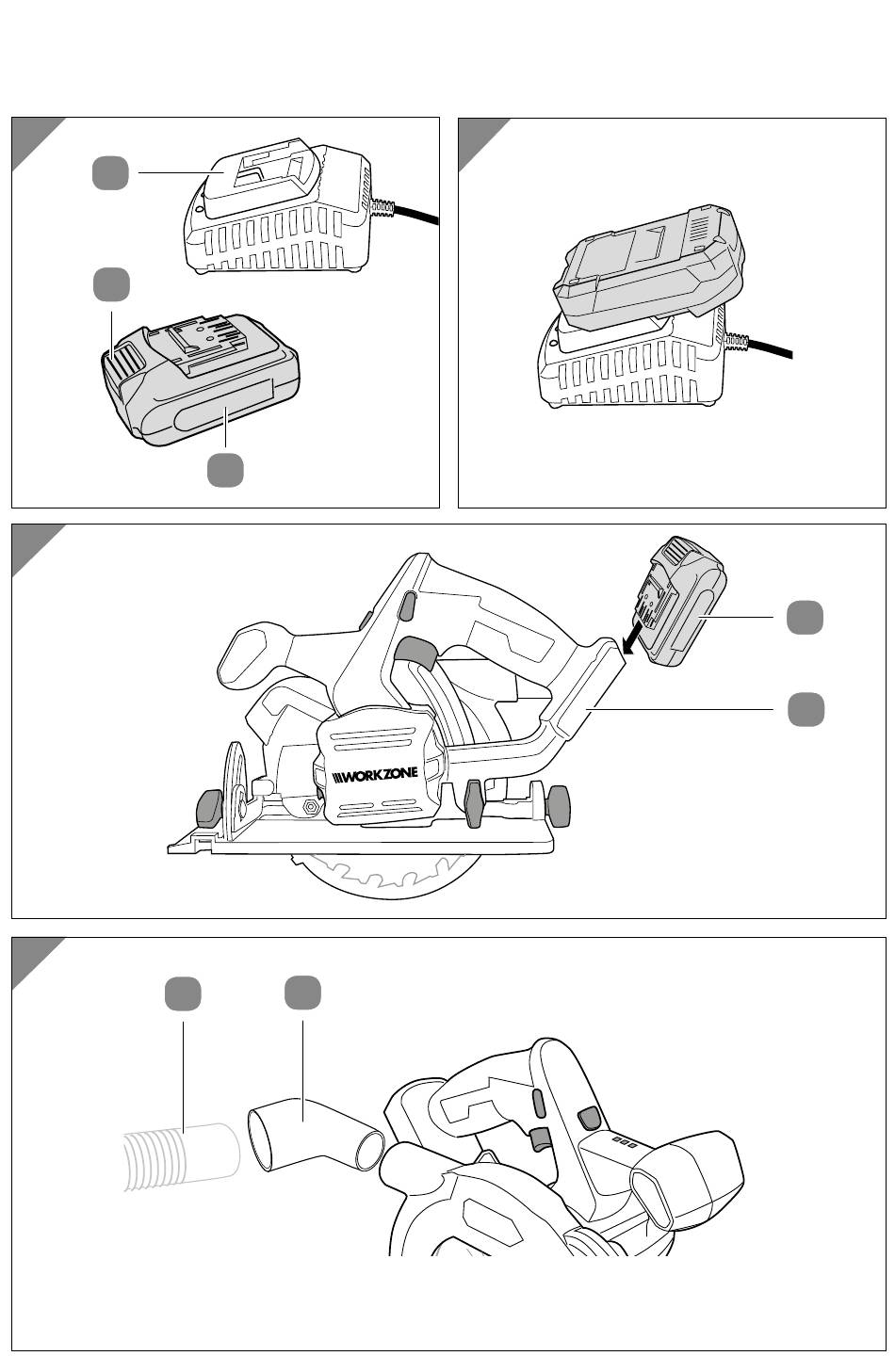 WORKZONE