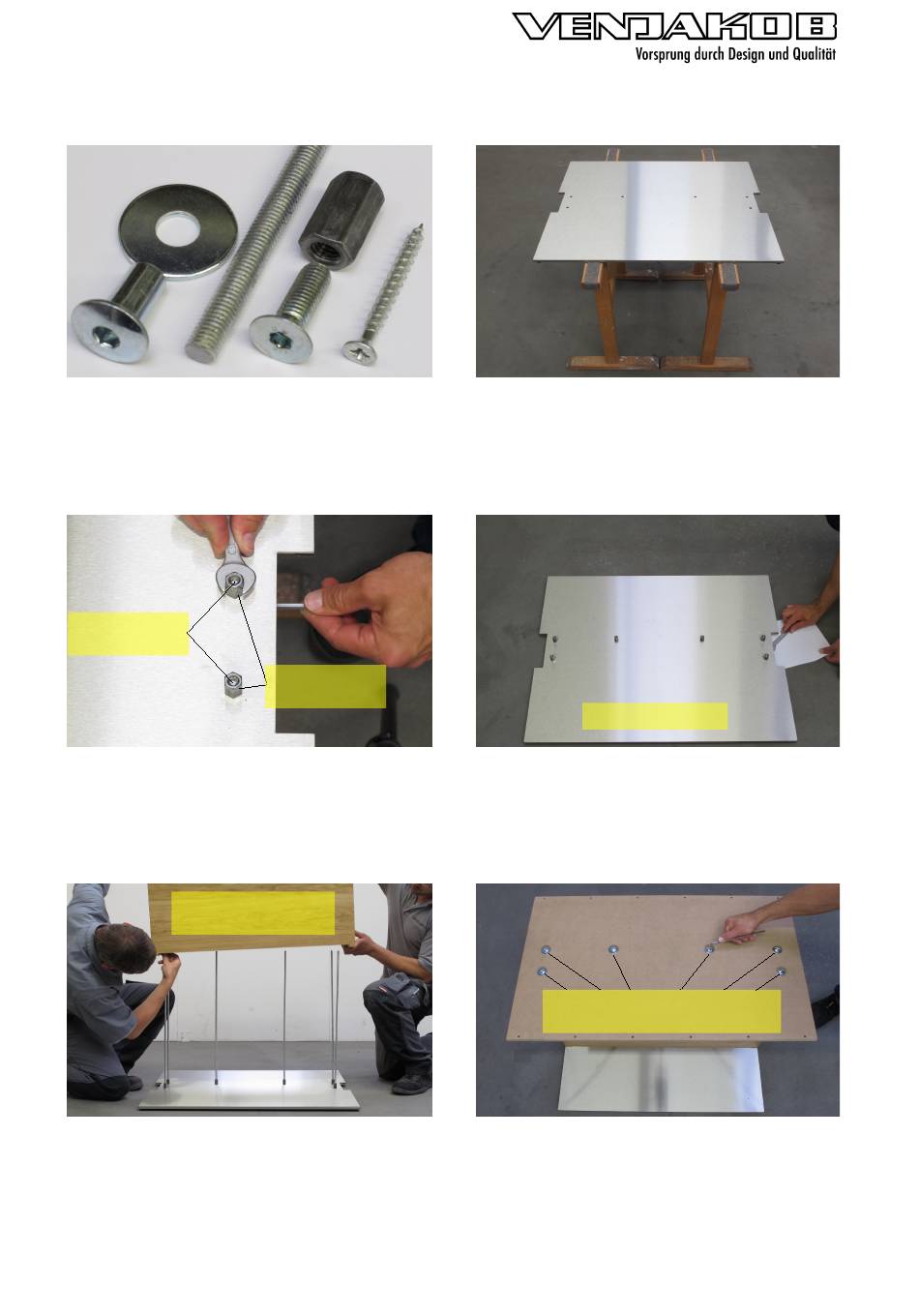 VENJAKOB
Vorsprung durch Design und Qualität