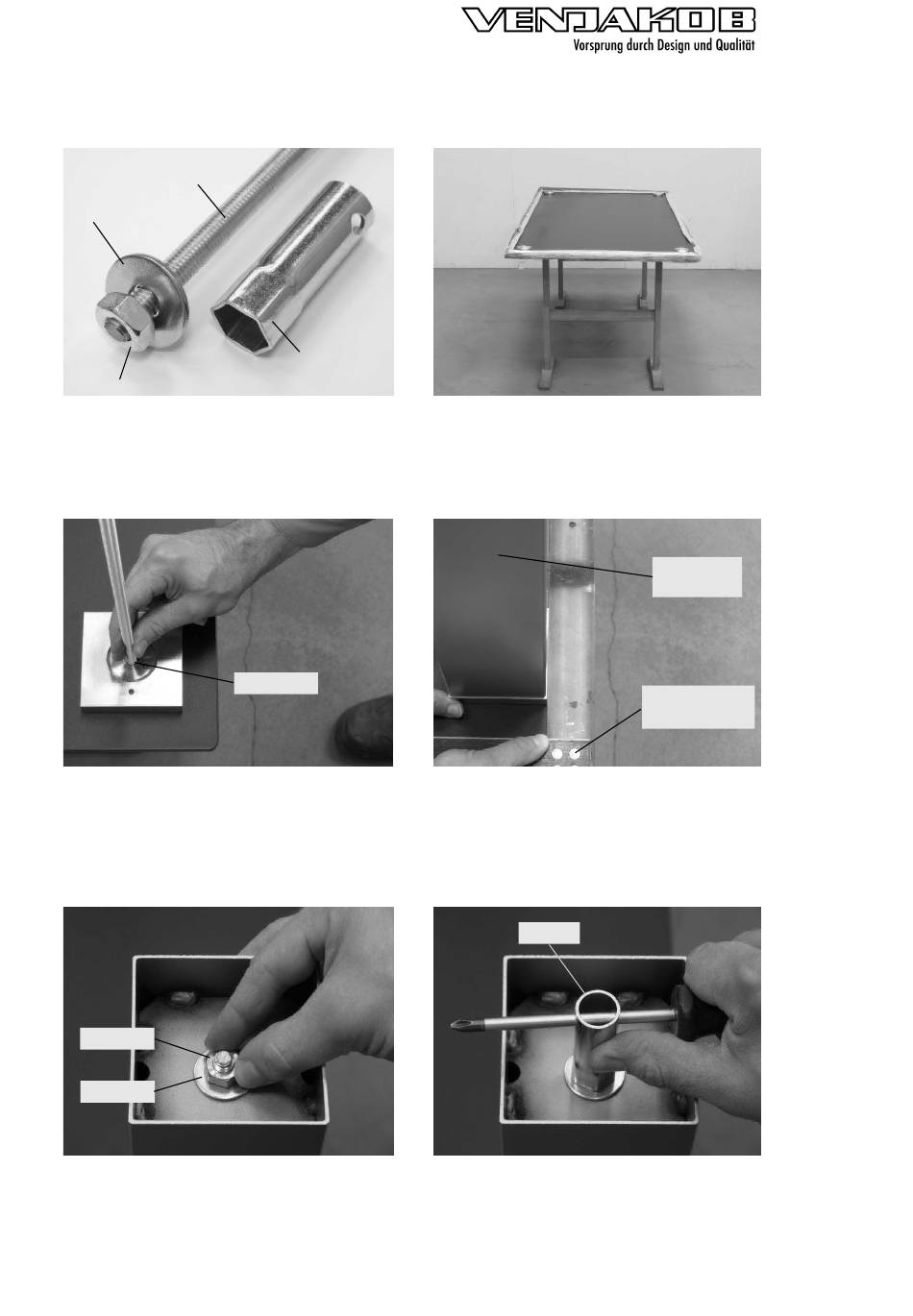 VENJAKOB
Vorsprung durch Design und Qualität