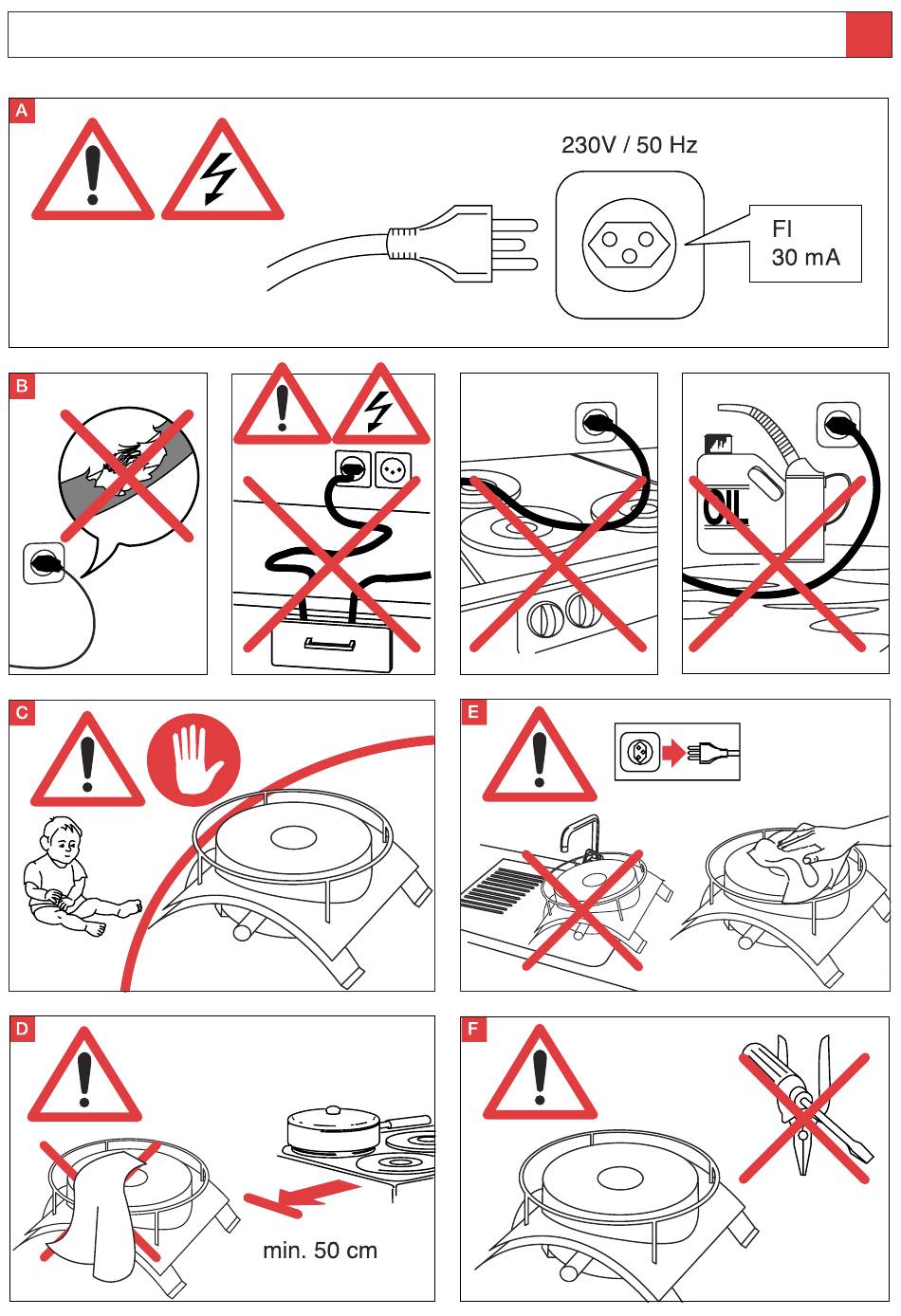 A

230V / 50 Hz

FI
30 mA

B

OIL

C

E

D

min. 50 cm

F