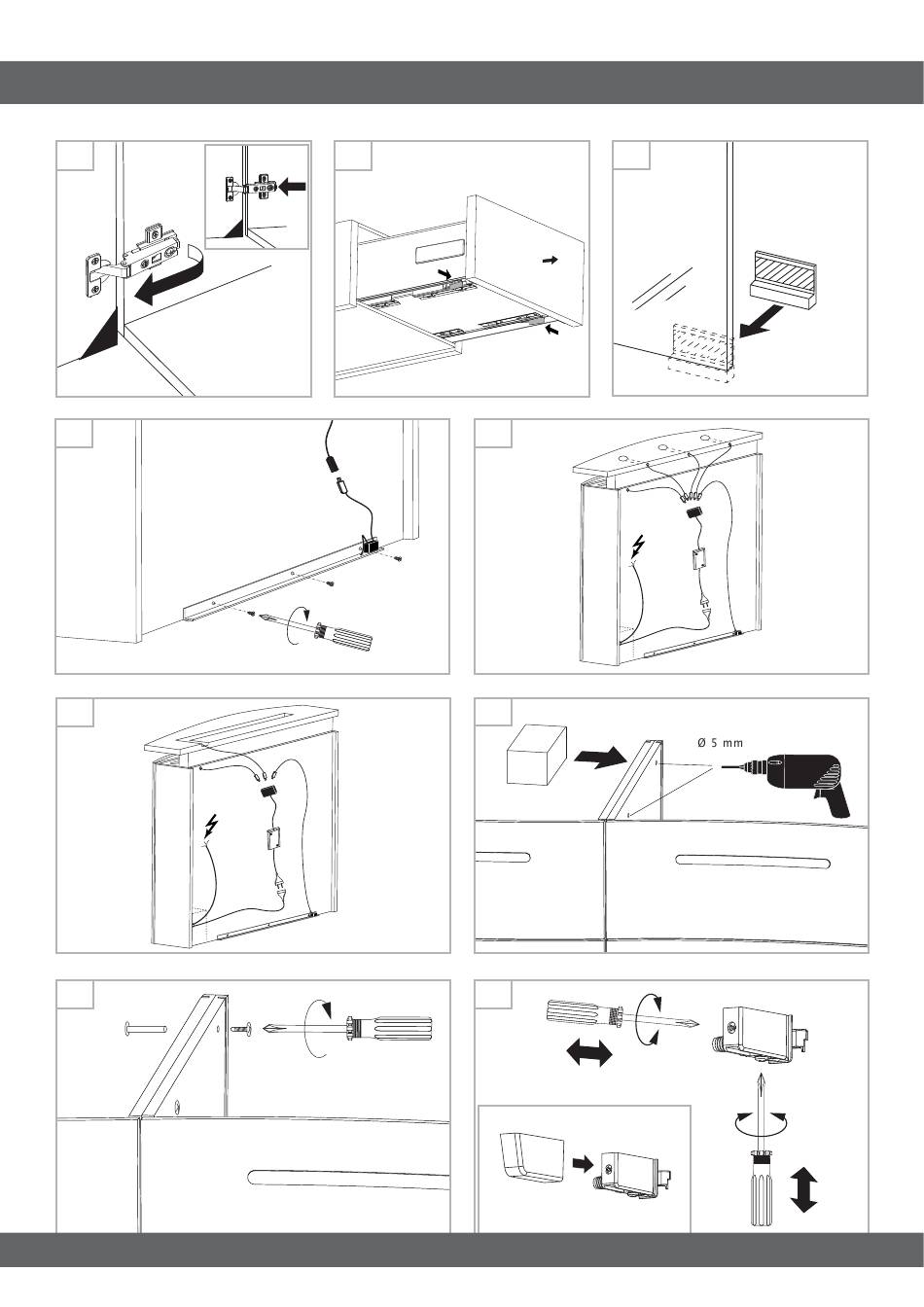 Ø 5 mm