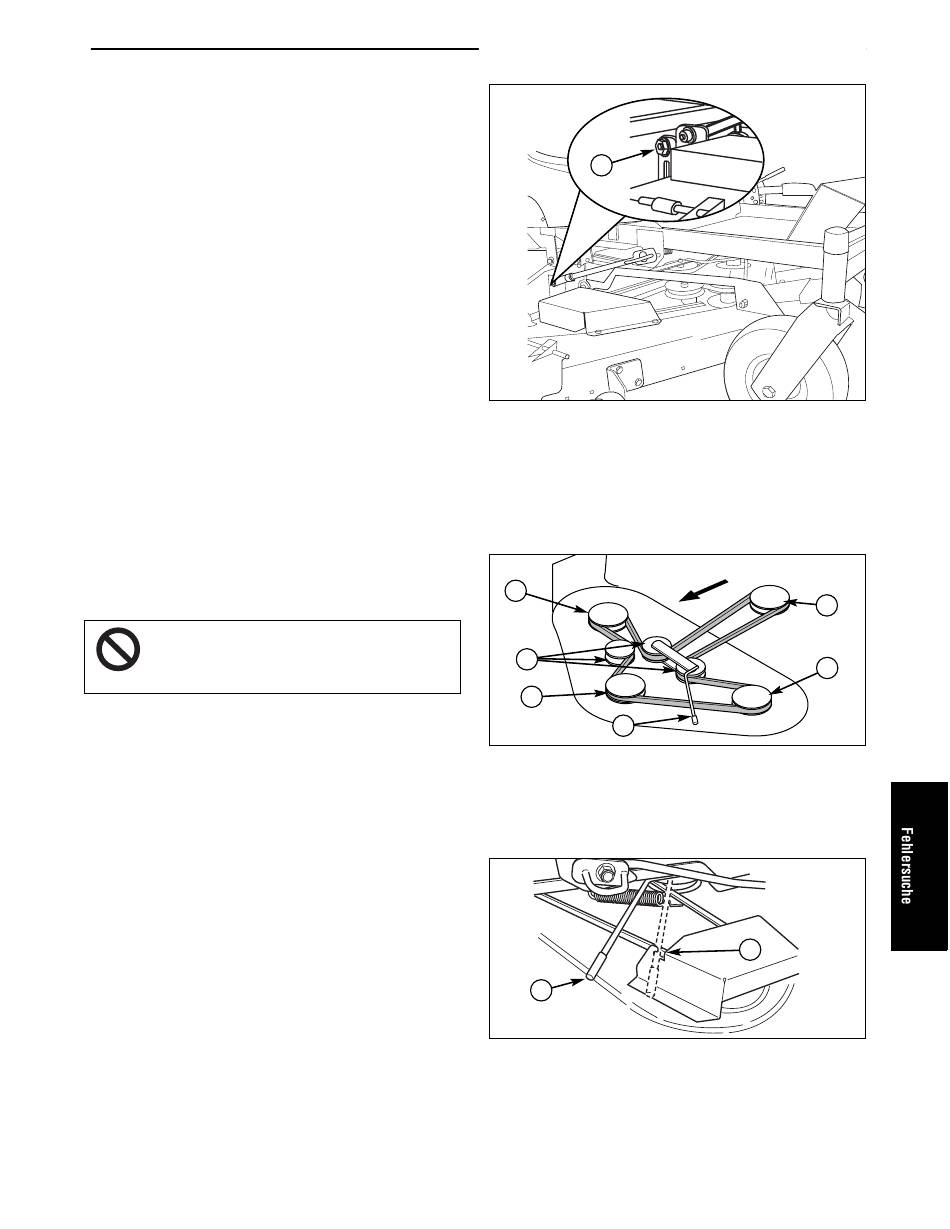 Fehlersuche