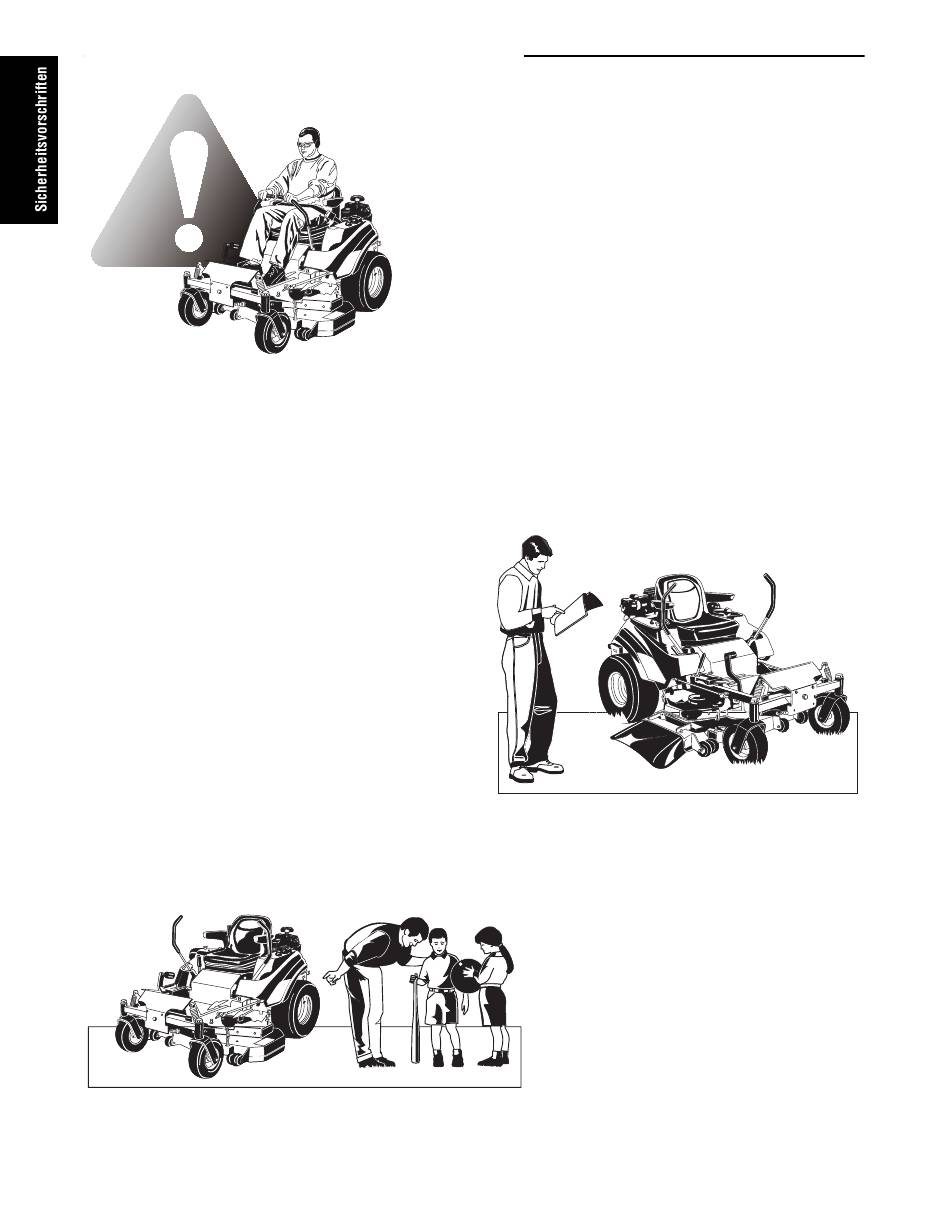 Sicherheitsvorschriften