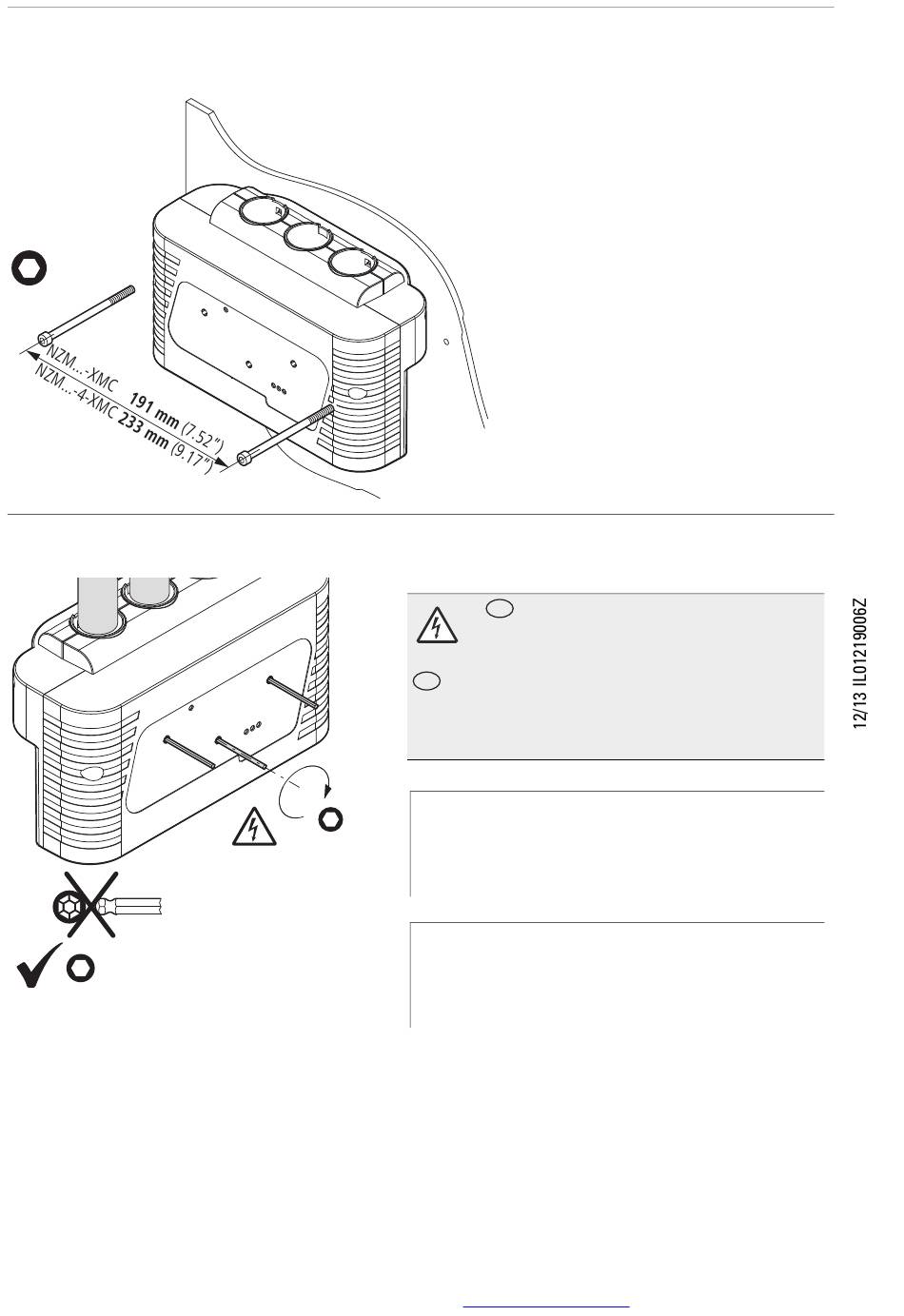 NZM...-XMC 191 mm (7.52")
NZM...-4-XMC 233 mm (9.17")

12/13 IL01219006Z