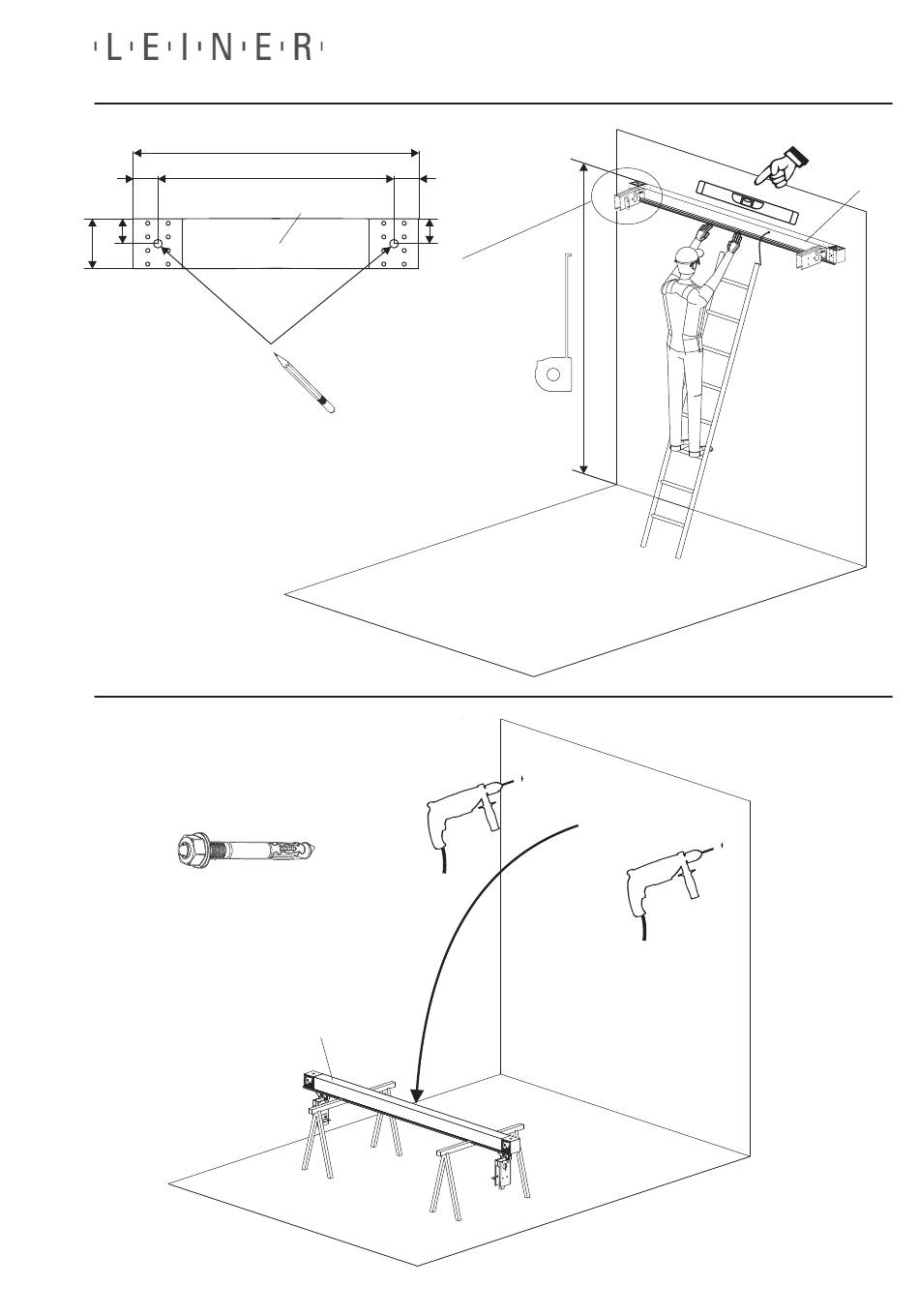 LEINER