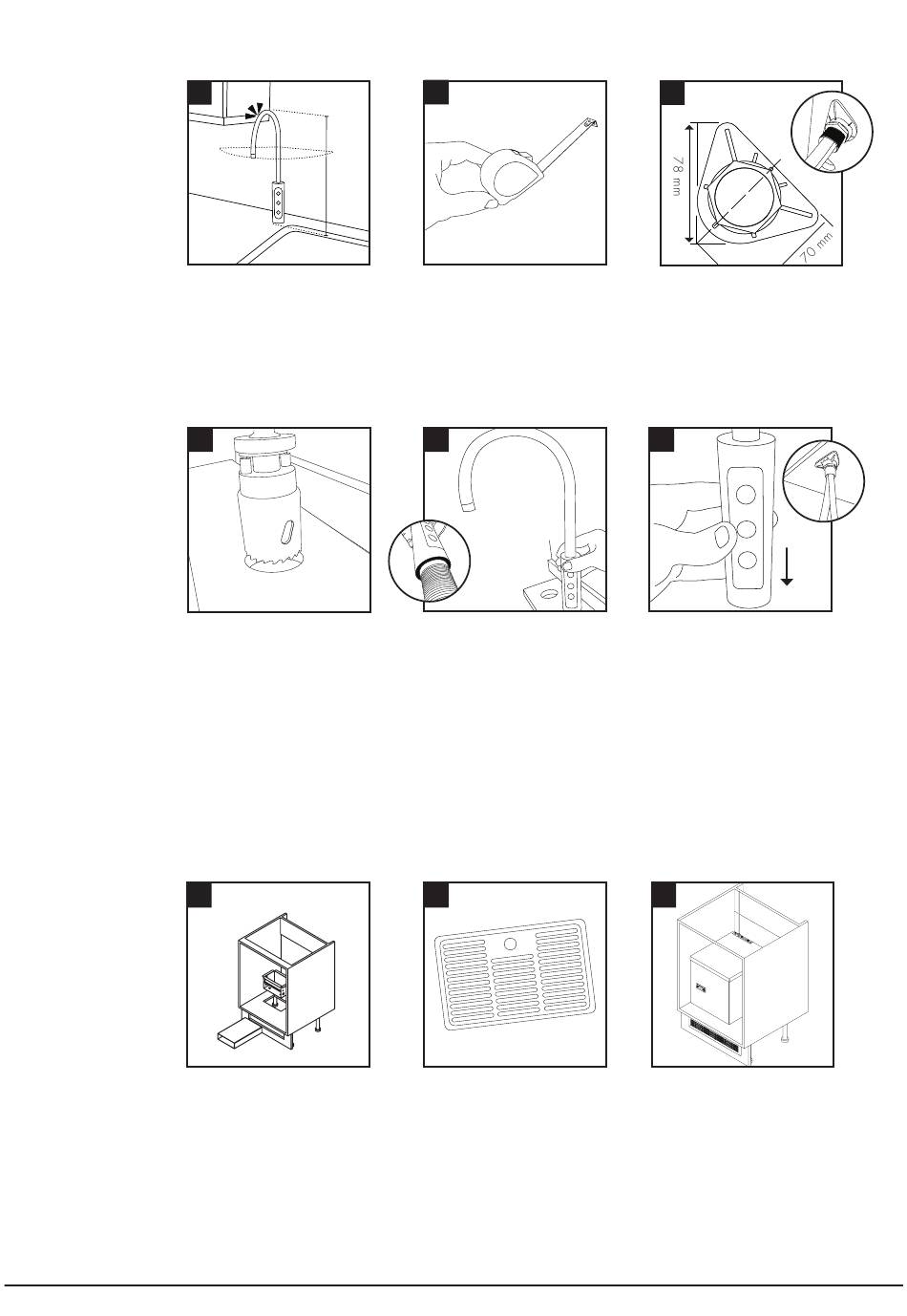 78 mm

70 mm