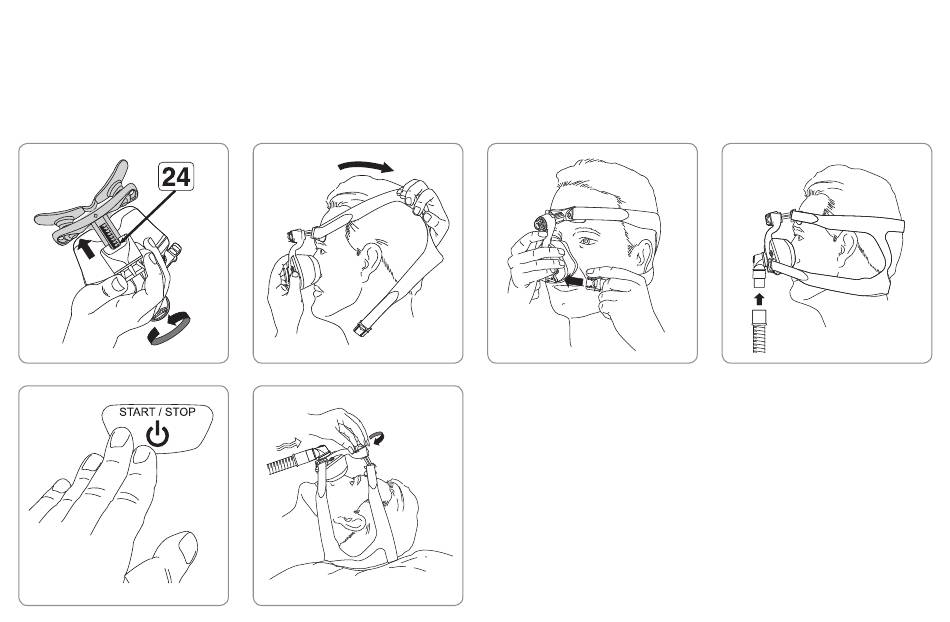 24

START / STOP