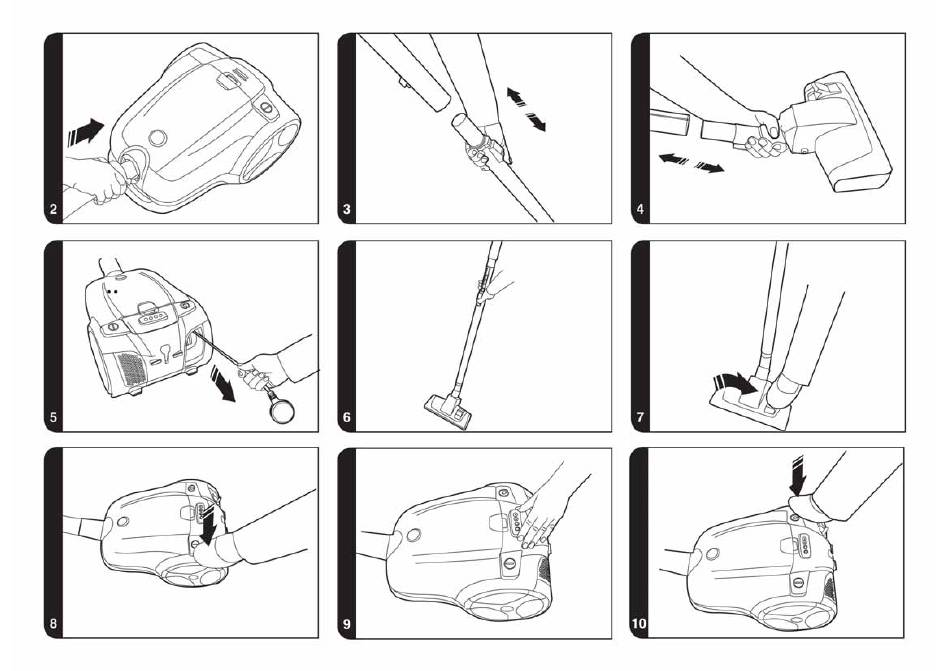 2

3

4

5

6

7

8

9

10