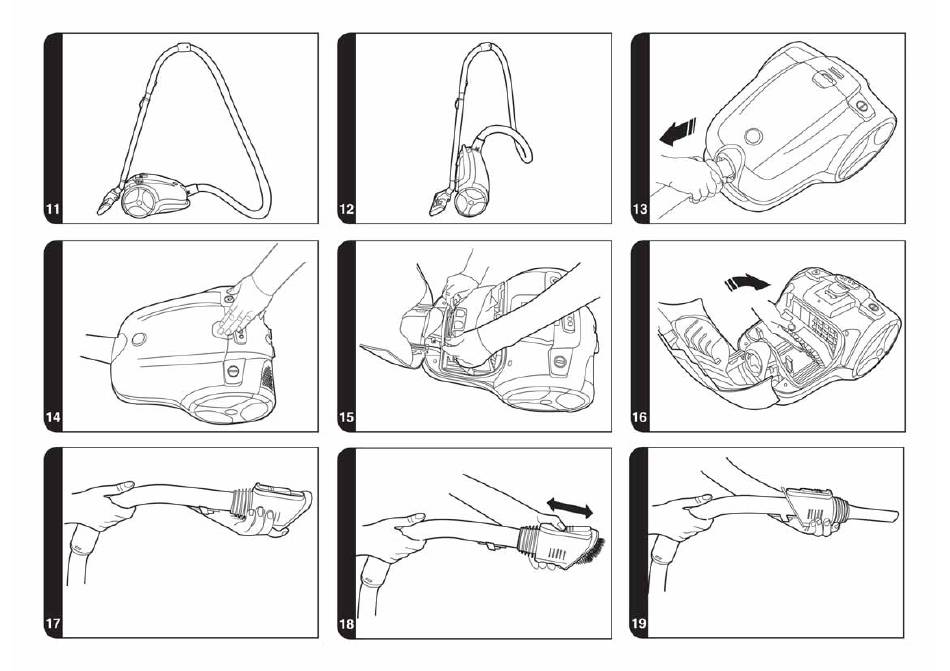 11

12

13

14

15

16

17

18

19