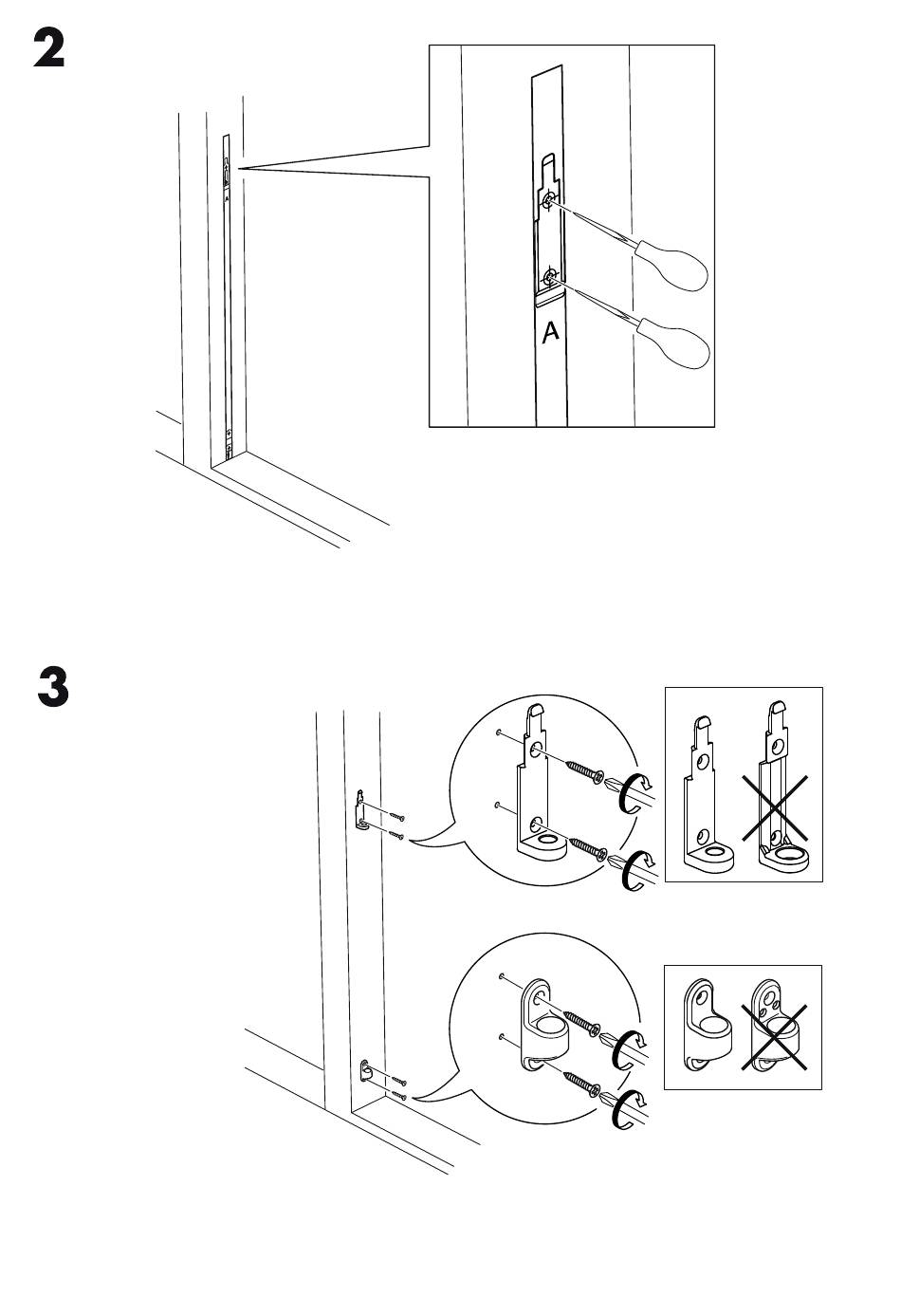 2

A

A

3