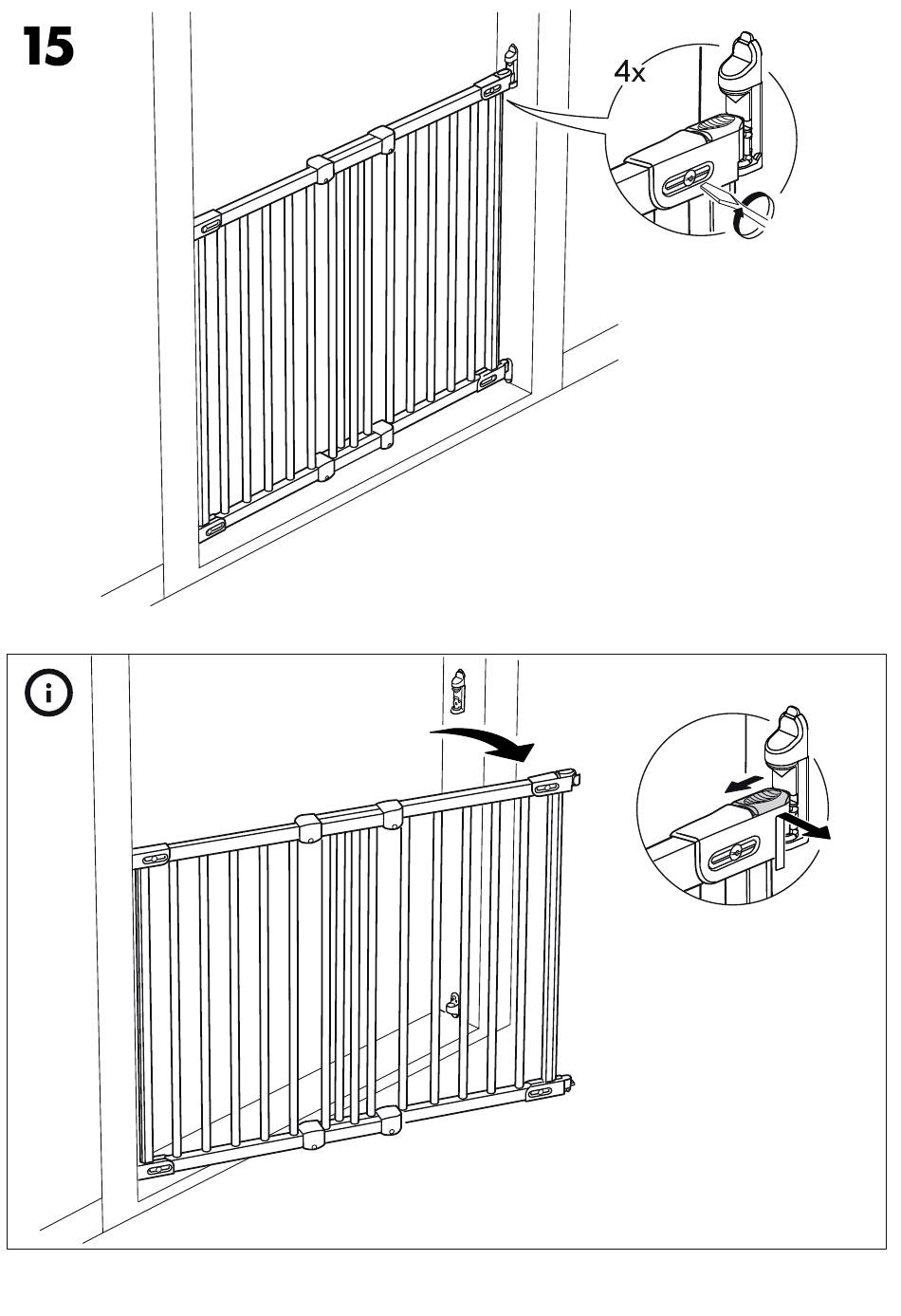 15

4x

i