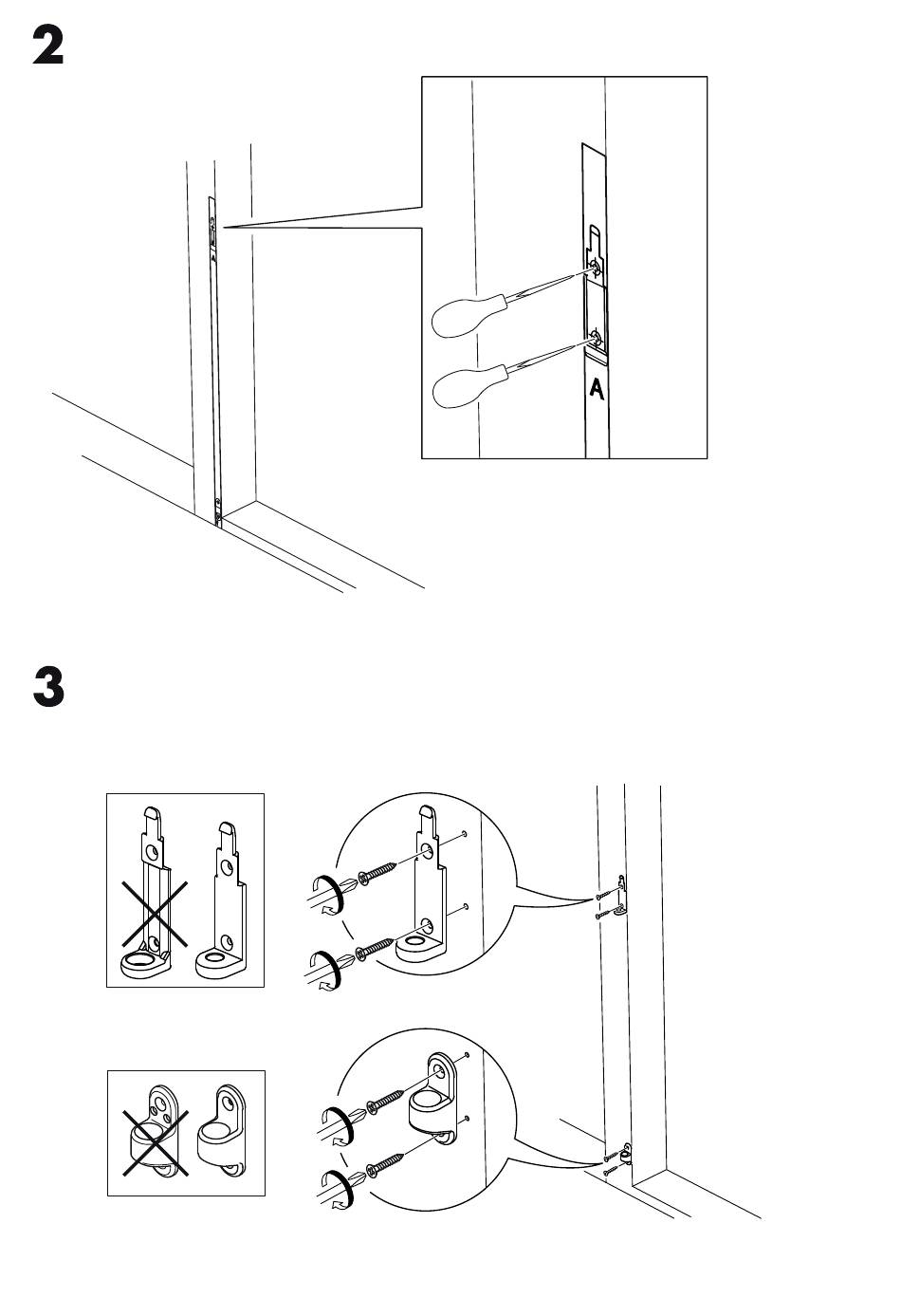 2

A

A

3