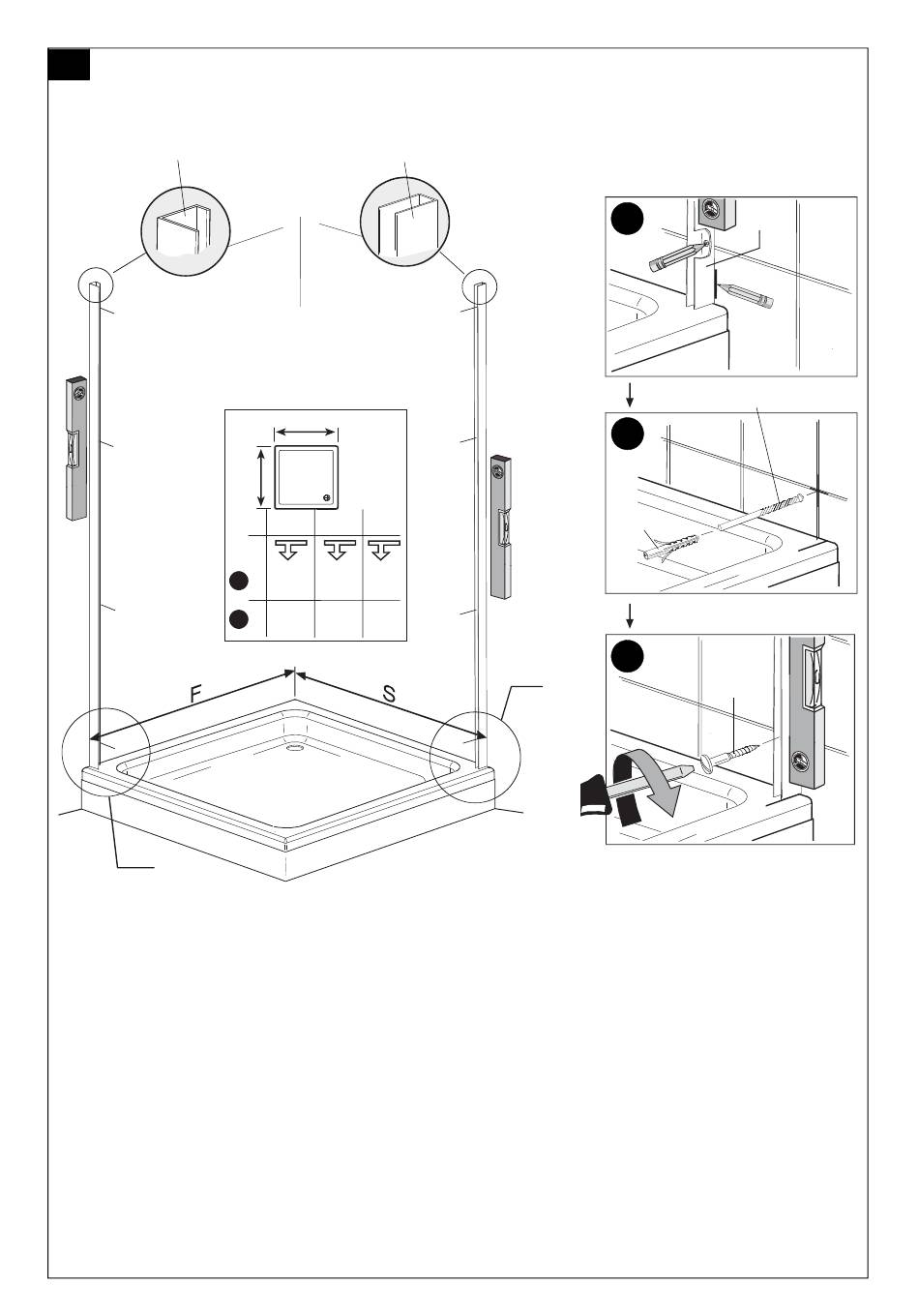 F

S