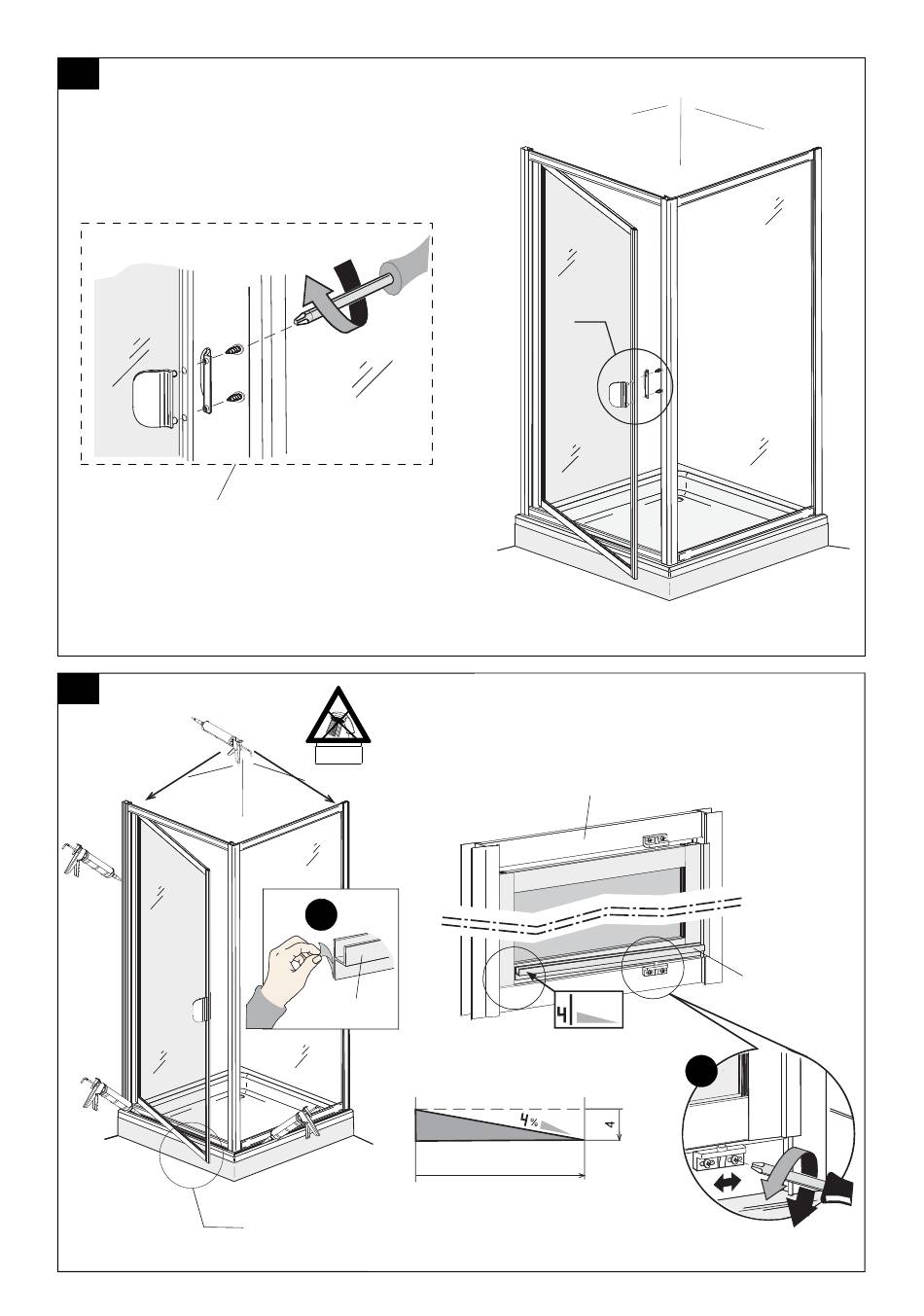 4
4%
4