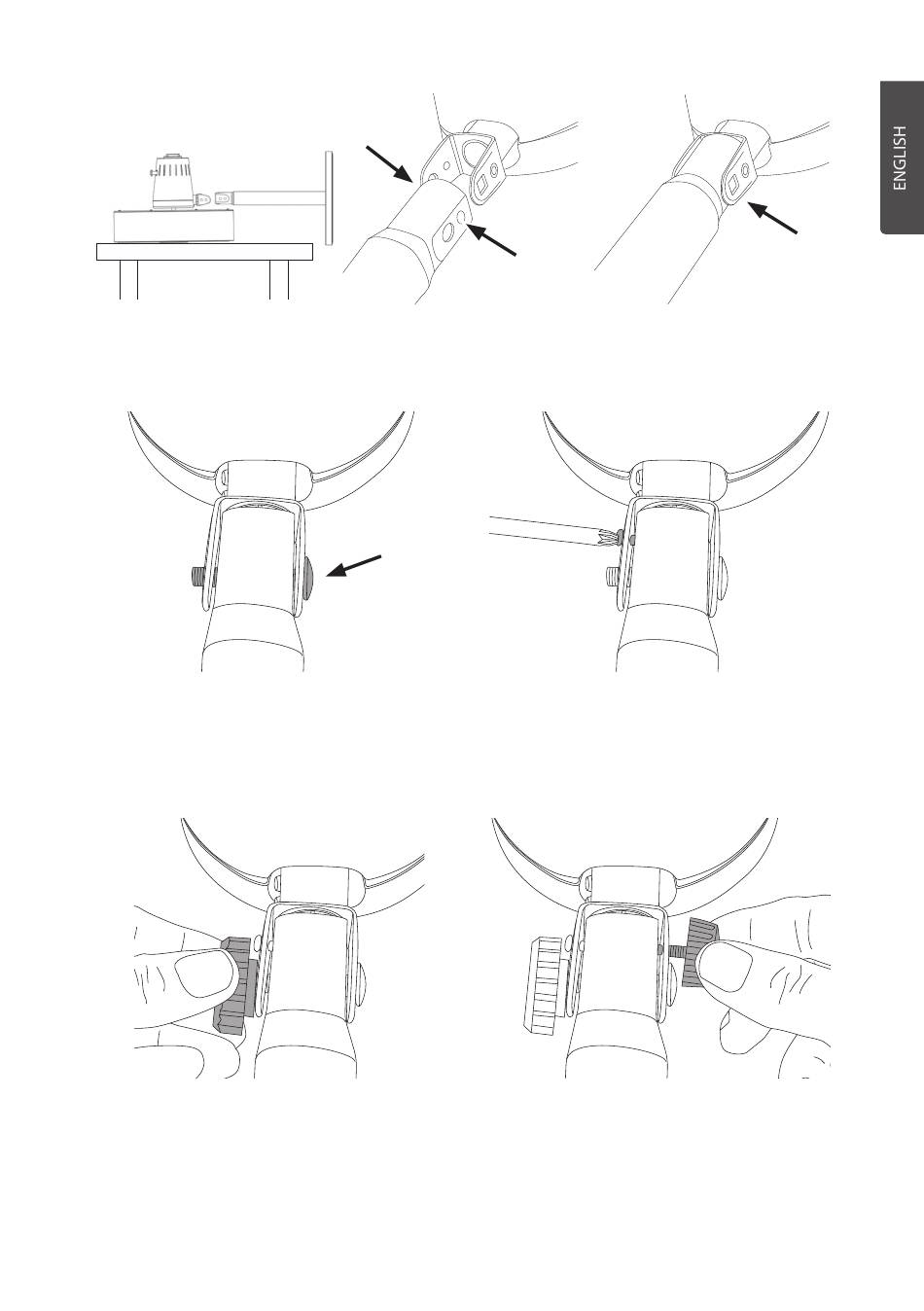 ENGLISH