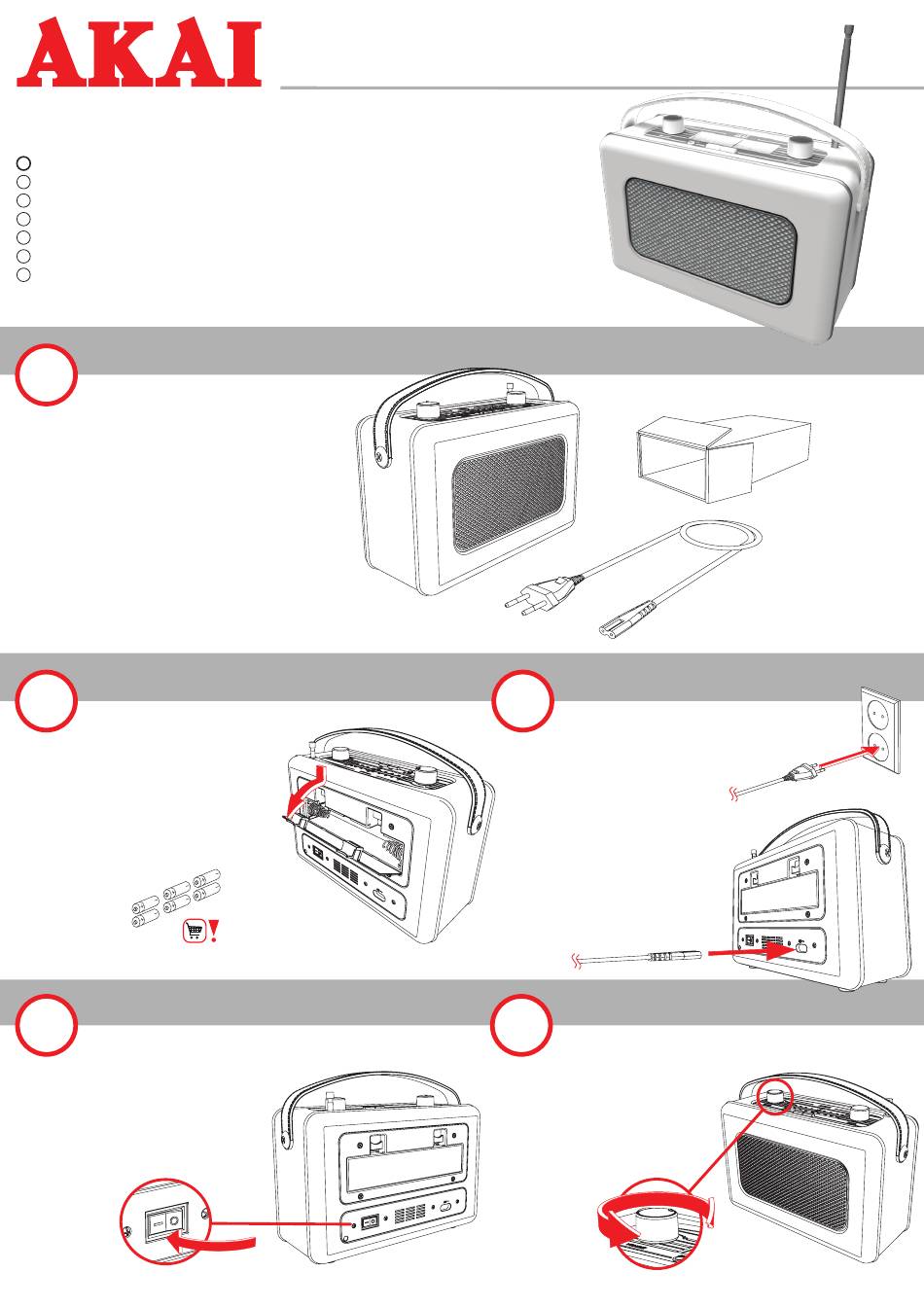 AKAI