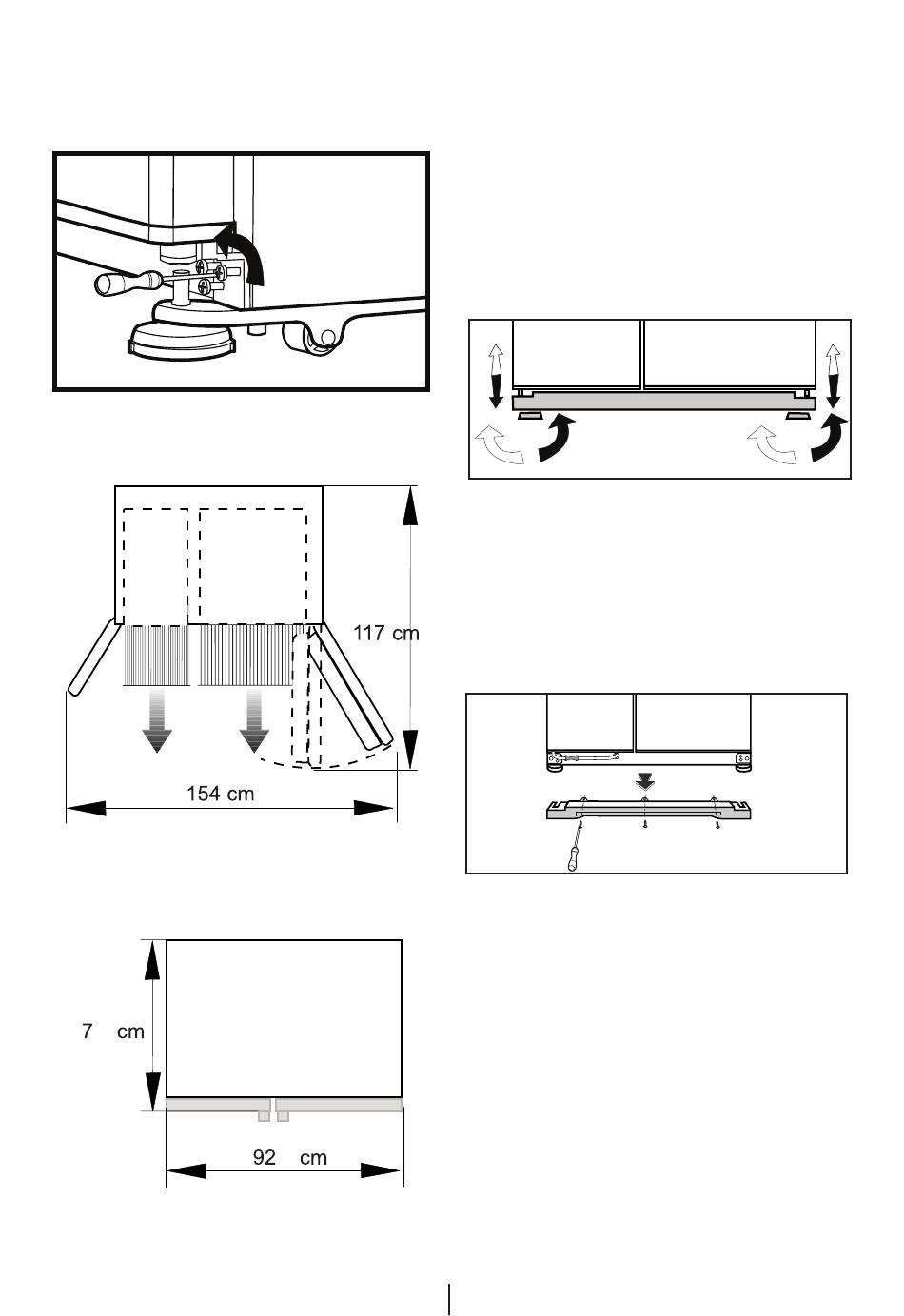 117 cm

154 cm

7 cm

92 cm