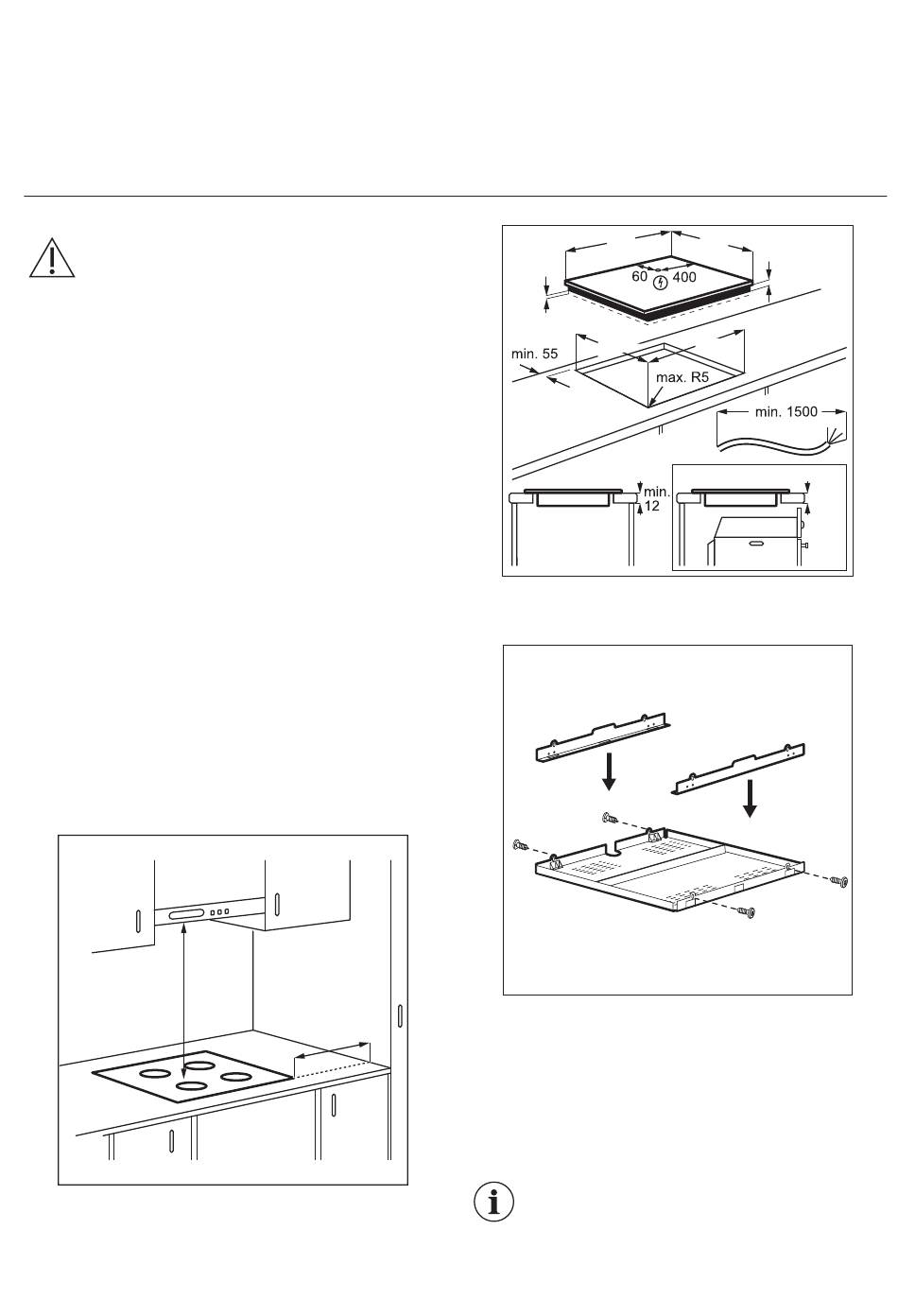 60 400

min. 55

max. R5

min. 1500

min. 12