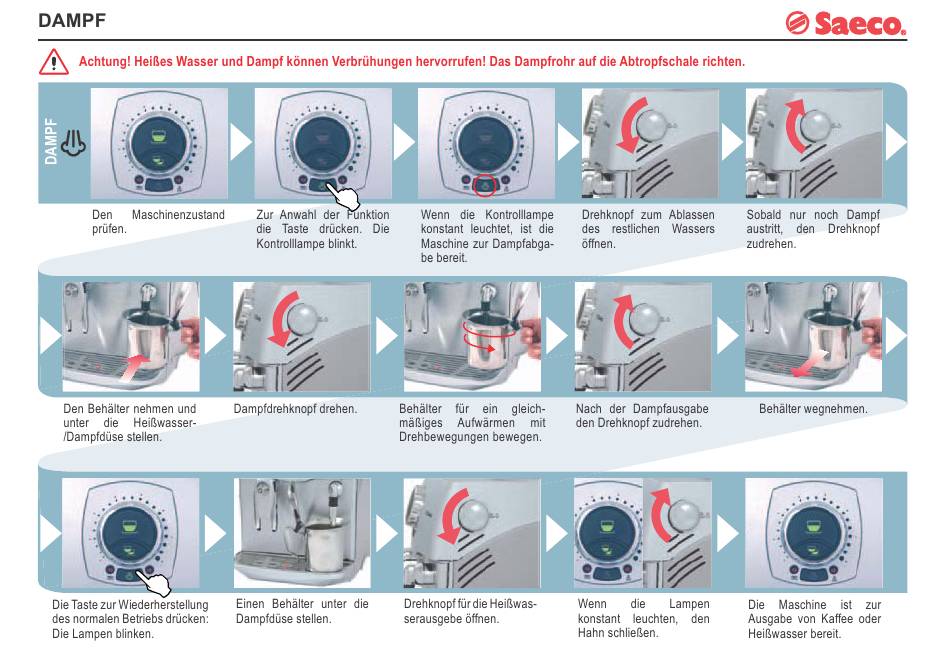 DAMPF

Saeco.

Achtung! Heißes Wasser und Dampf können Verbrühungen hervorrufen! Das Dampfrohr auf die Abtropfschale richten.

DAMPF

Den Maschinenzustand prüfen.

Zur Anwahl der Funktion die Taste drücken. Die Kontrolllampe blinkt.

Wenn die Kontrolllampe konstant leuchtet, ist die Maschine zur Dampfabgabe bereit.

Drehknopf zum Ablassen des restlichen Wassers öffnen.

Sobald nur noch Dampf austritt, den Drehknopf zudrehen.

Den Behälter nehmen und unter die Heißwasser-/Dampfdüse stellen.

Dampfdrehknopf drehen.

Behälter für ein gleichmäßiges Aufwärmen mit Drehbewegungen bewegen.

Nach der Dampfausgabe den Drehknopf zudrehen.

Behälter wegnehmen.

Die Taste zur Wiederherstellung des normalen Betriebs drücken: Die Lampen blinken.

Einen Behälter unter die Dampfdüse stellen.

Drehknopf für die Heißwasserausgebe öffnen.

Wenn die Lampen konstant leuchten, den Hahn schließen.

Die Maschine ist zur Ausgabe von Kaffee oder Heißwasser bereit.