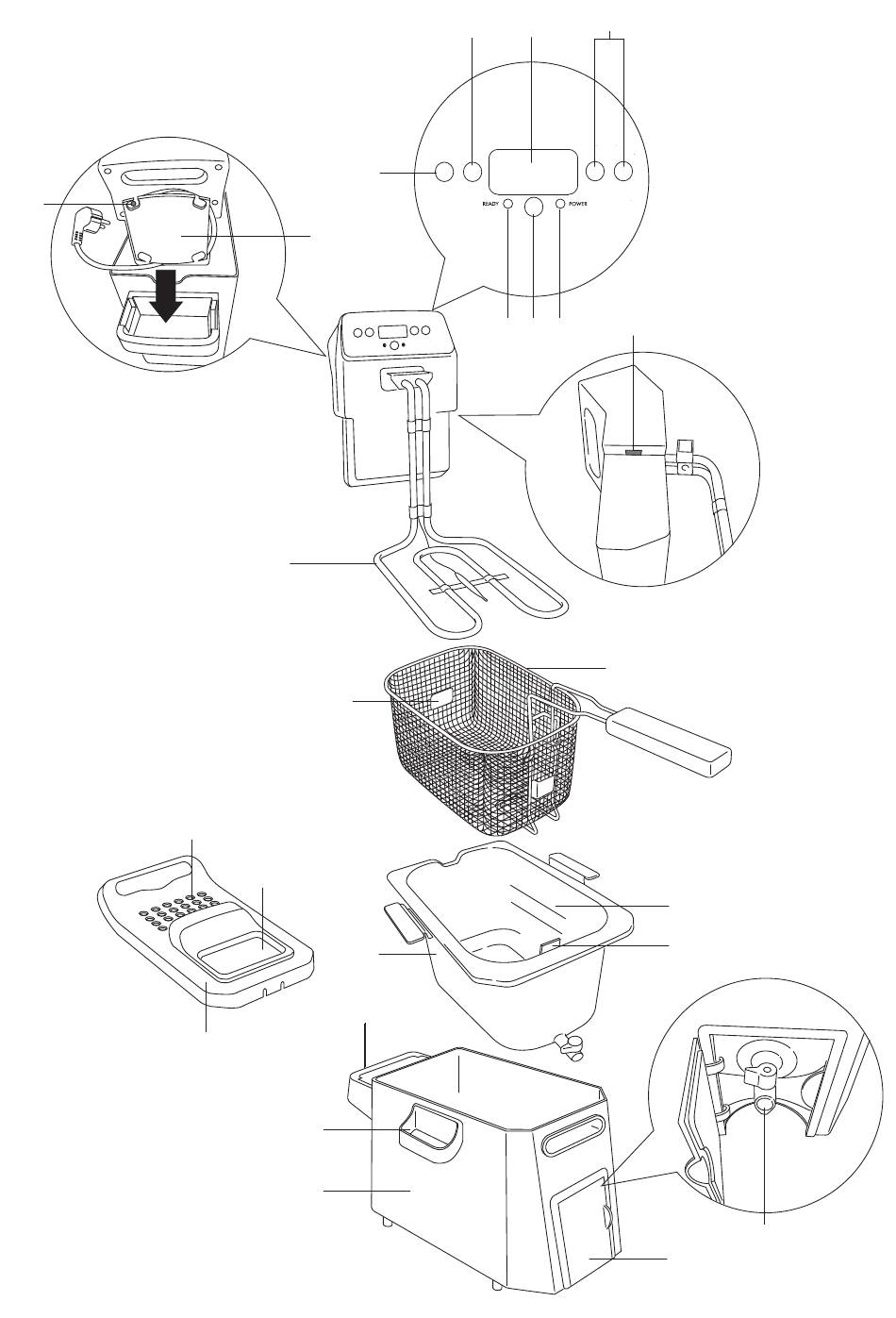 READY
POWER