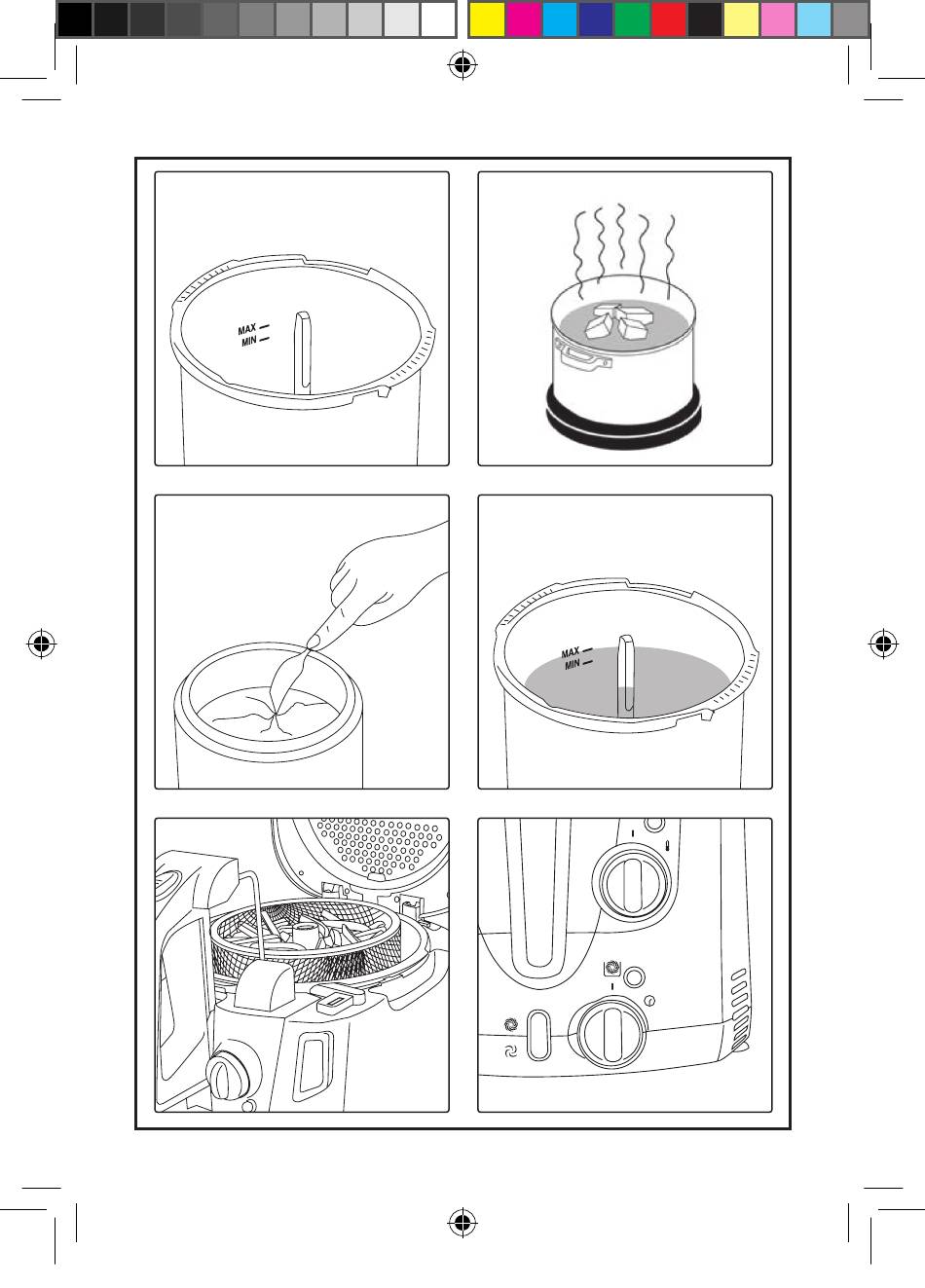 MAX
MIN

MAX
MIN