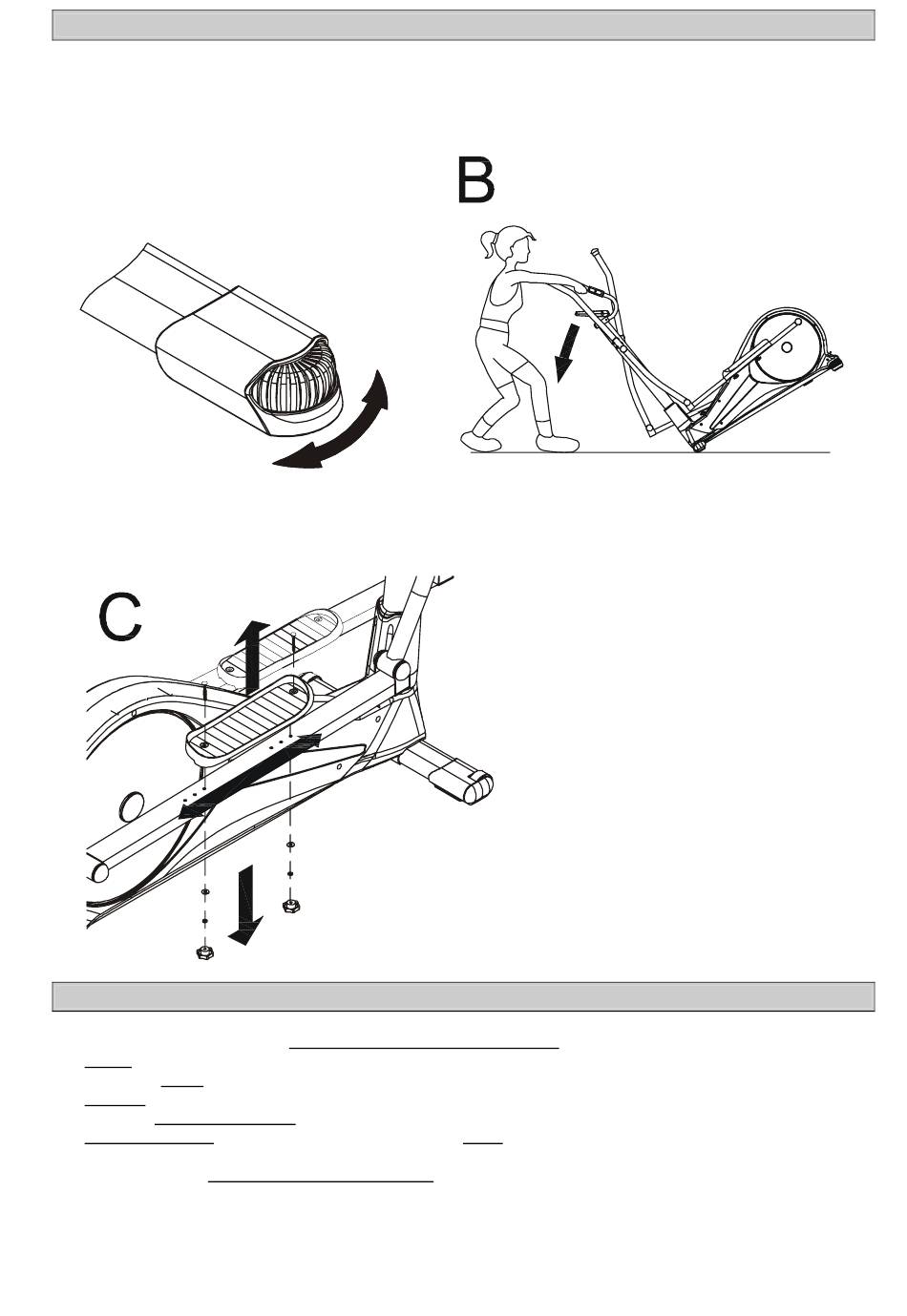 B

C