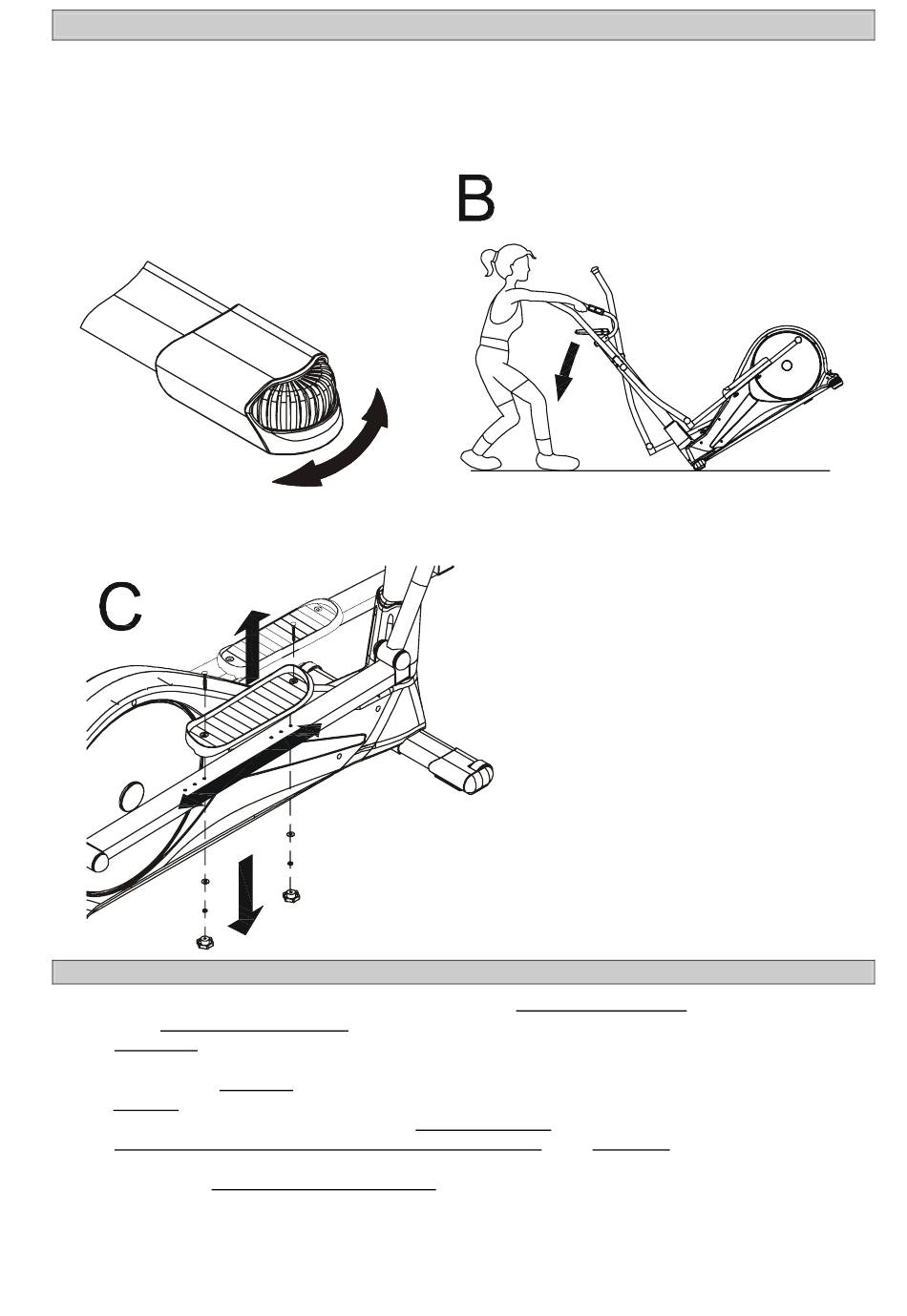 B

C