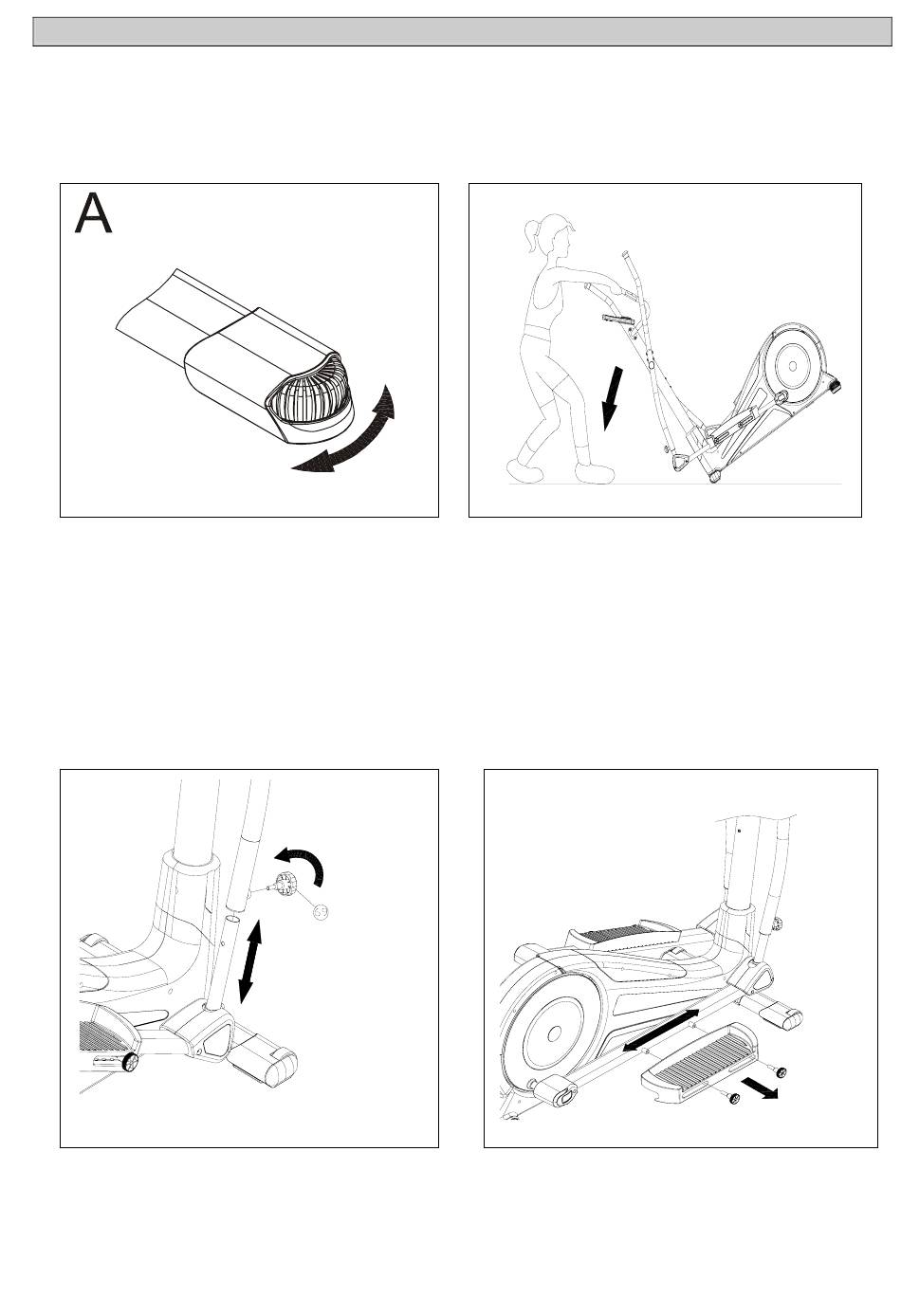 A