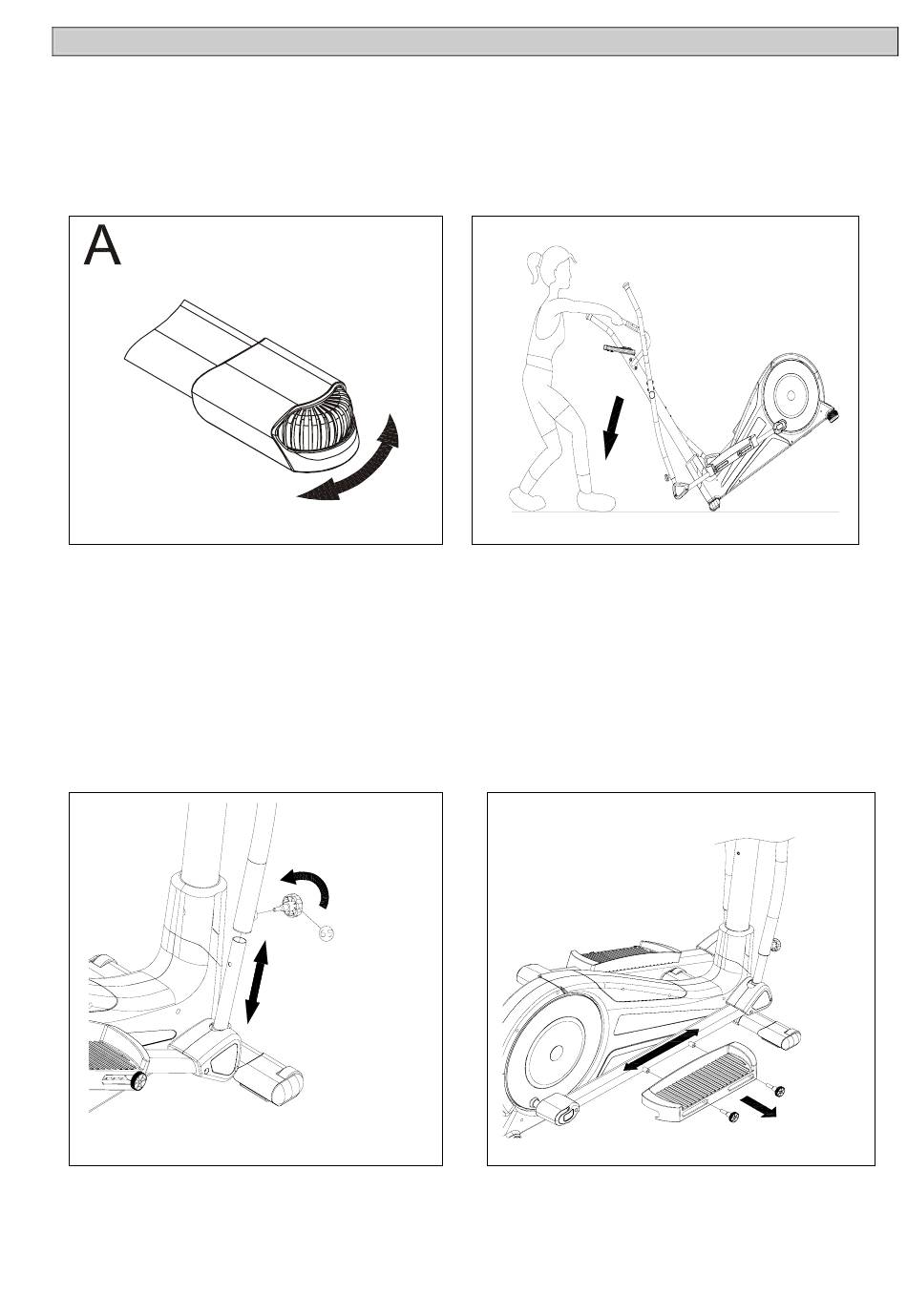 A