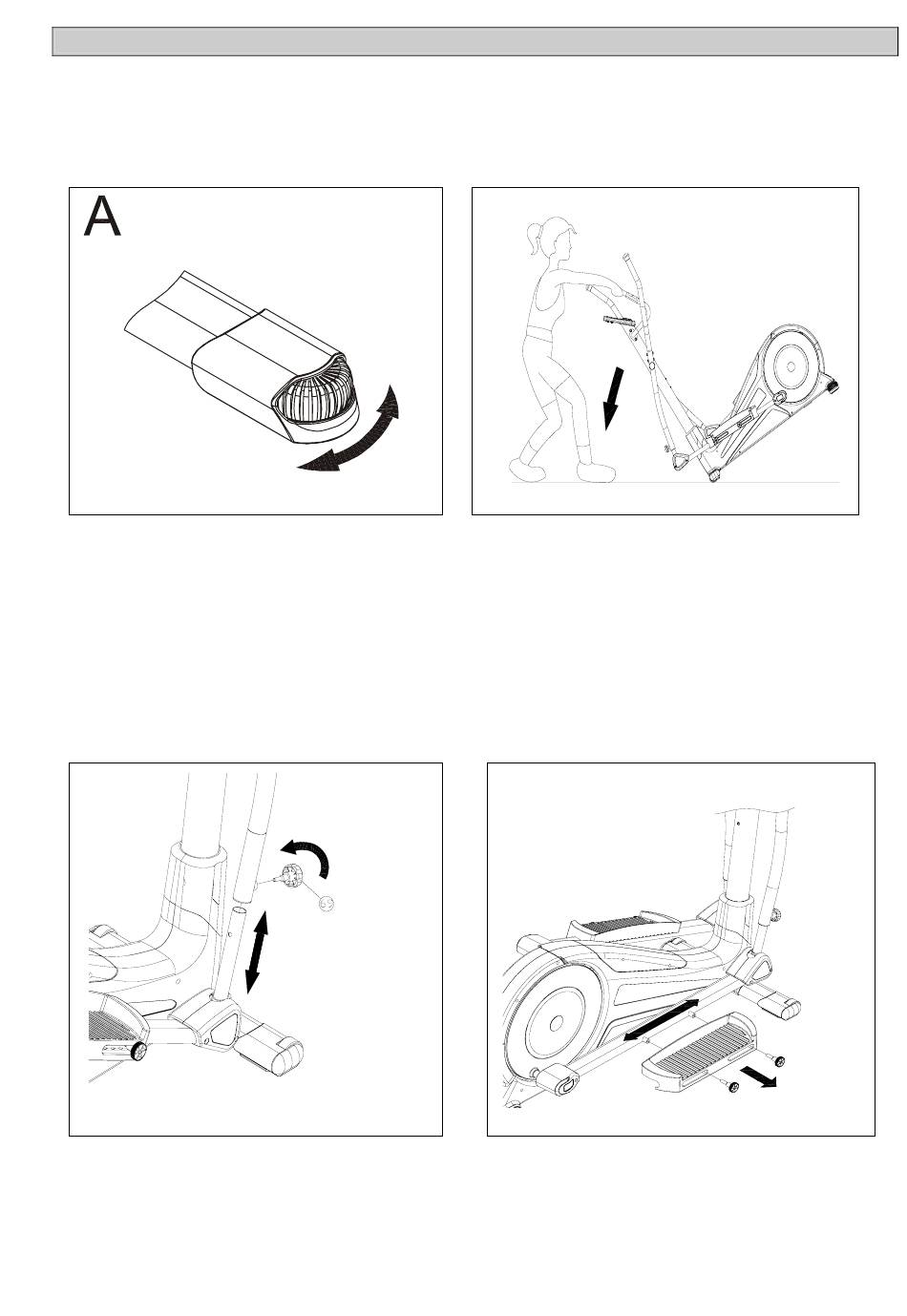 A