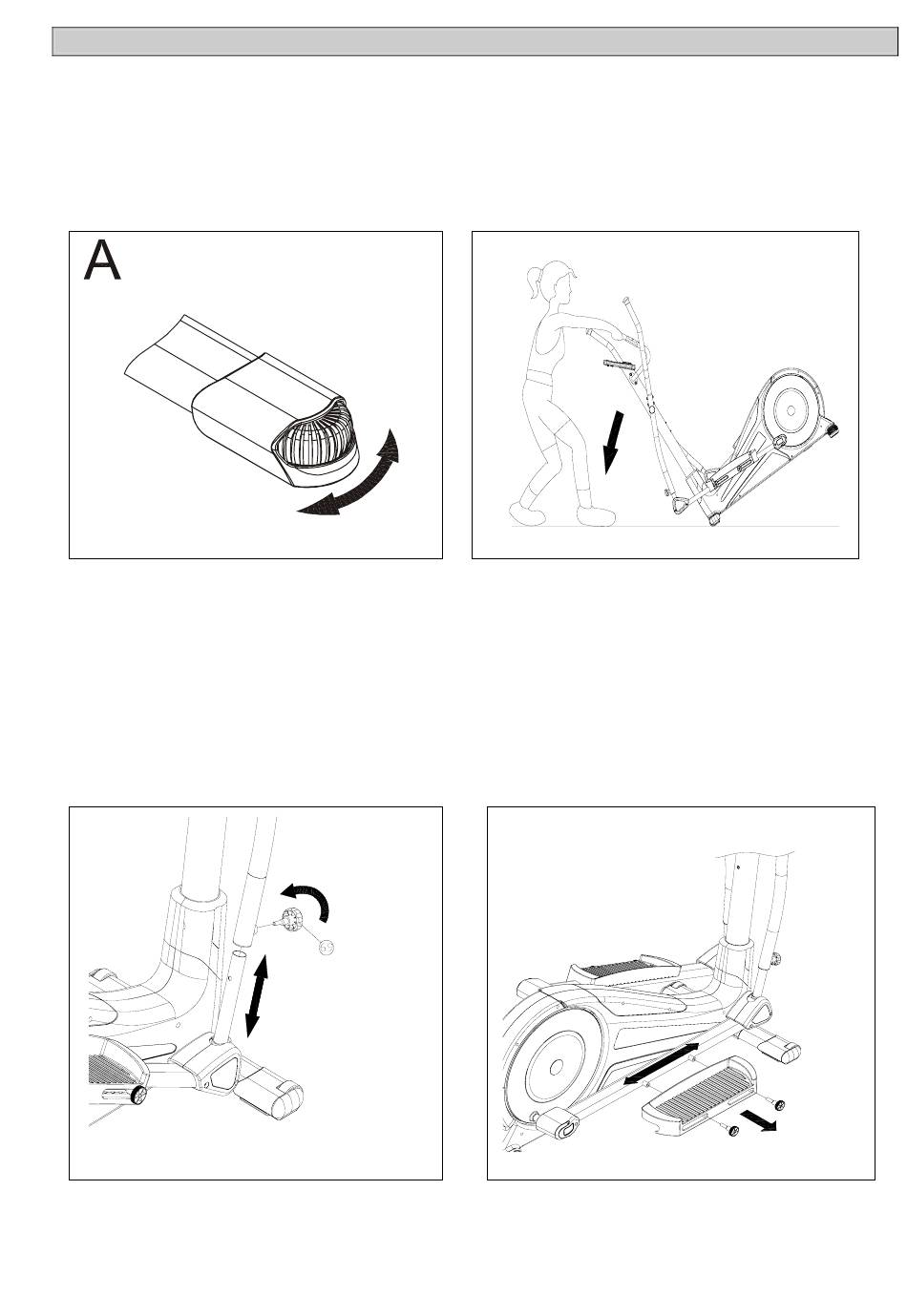 A