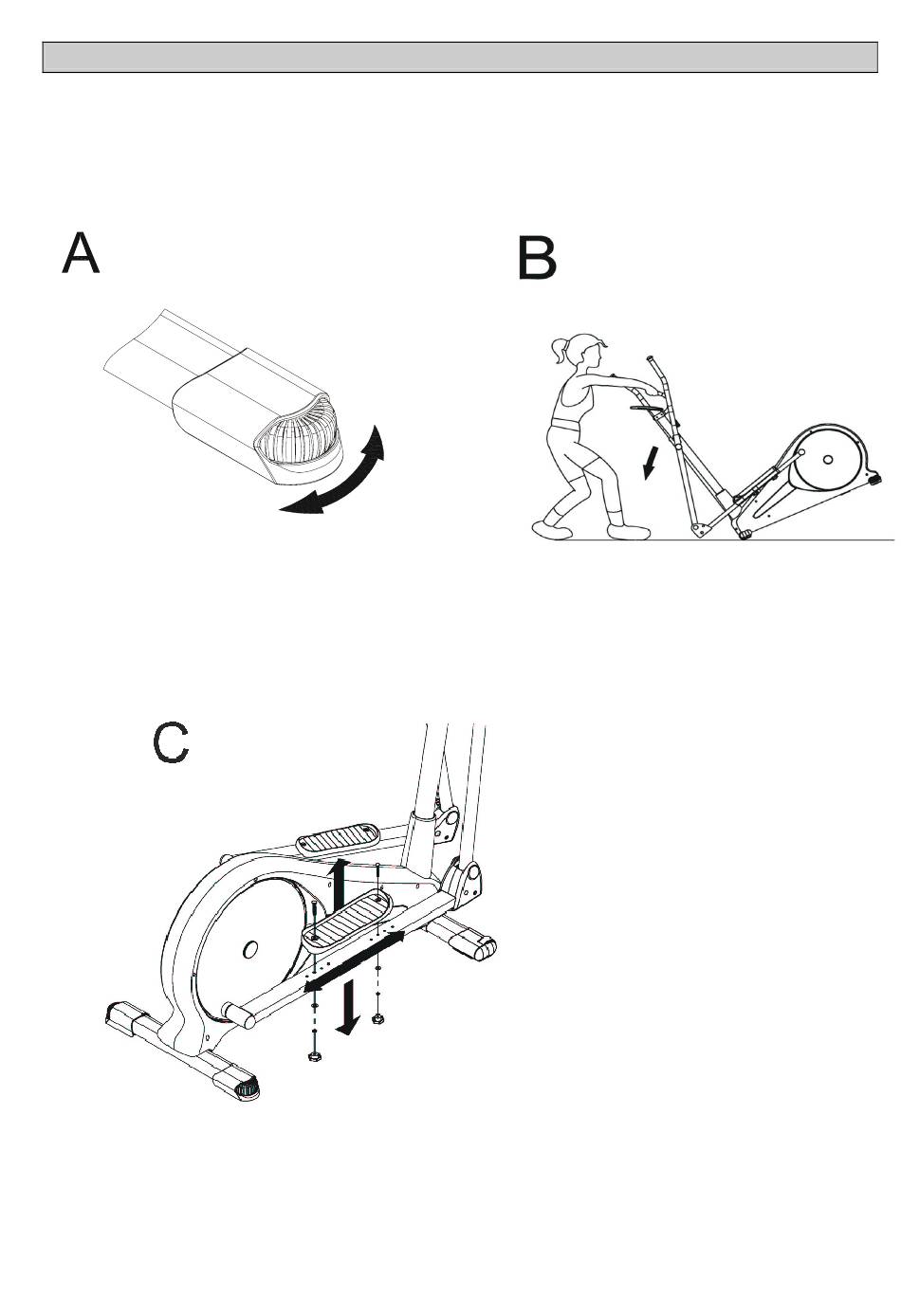 A

B

C