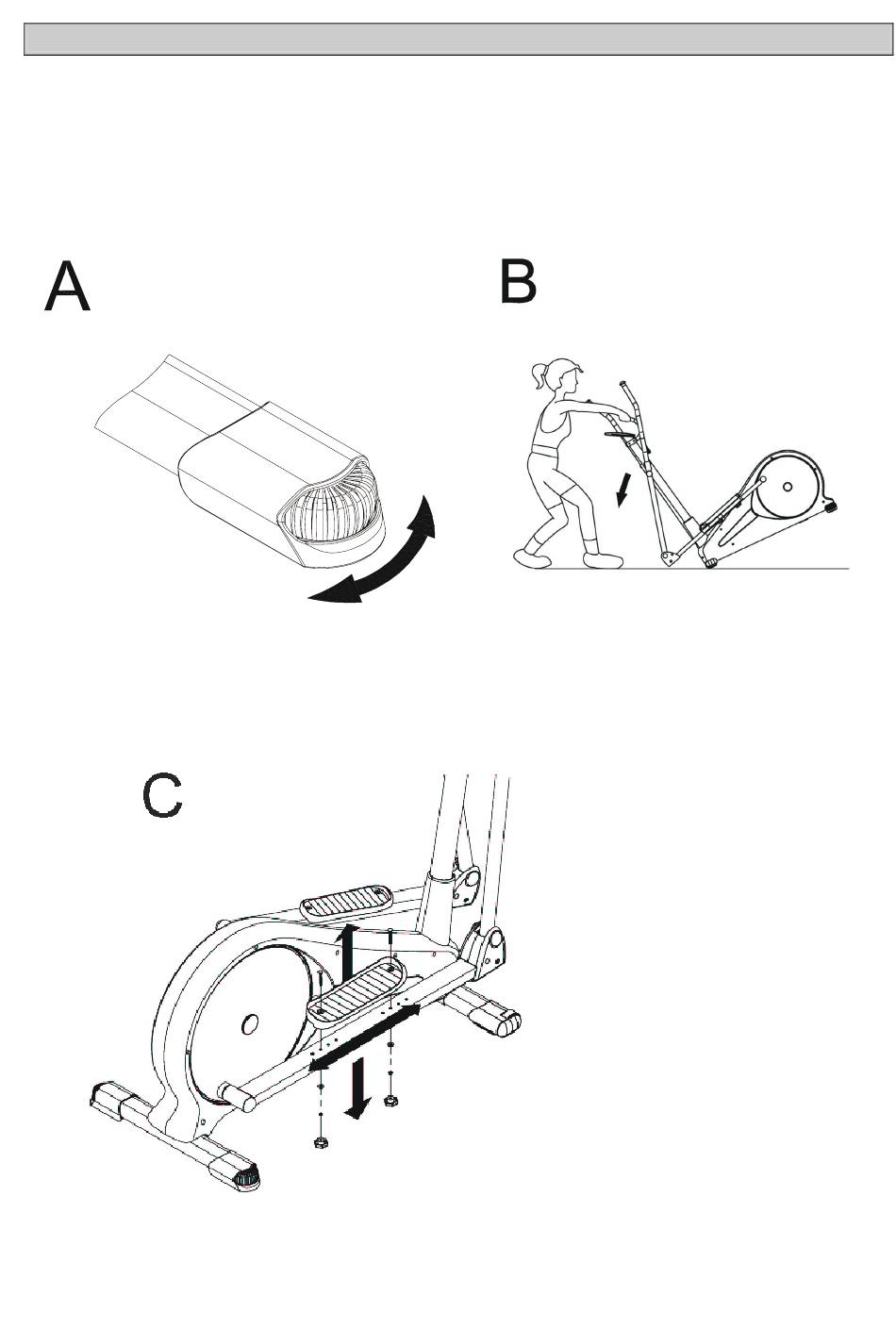 A

B

C