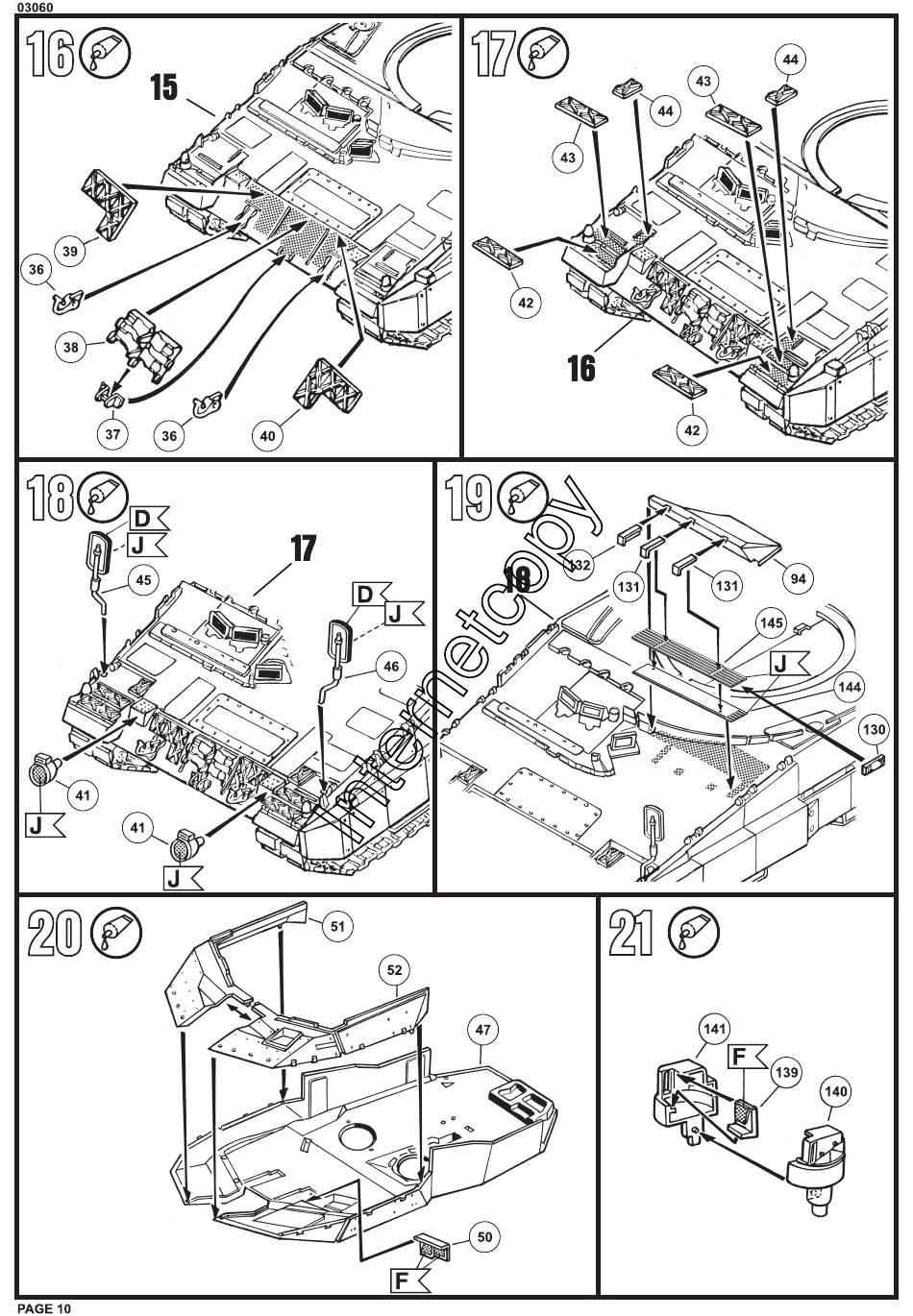 03060

16

15

39

36

38

37

36

40

17

43

44

43

44

42

16

42

18

D

J

45

17

D

J

46

41

J

41

J

19

132

131

131

94

18

145

J

144

130

internetcopy

20

51

52

47

50

F

21

141

F

139

140

PAGE 10