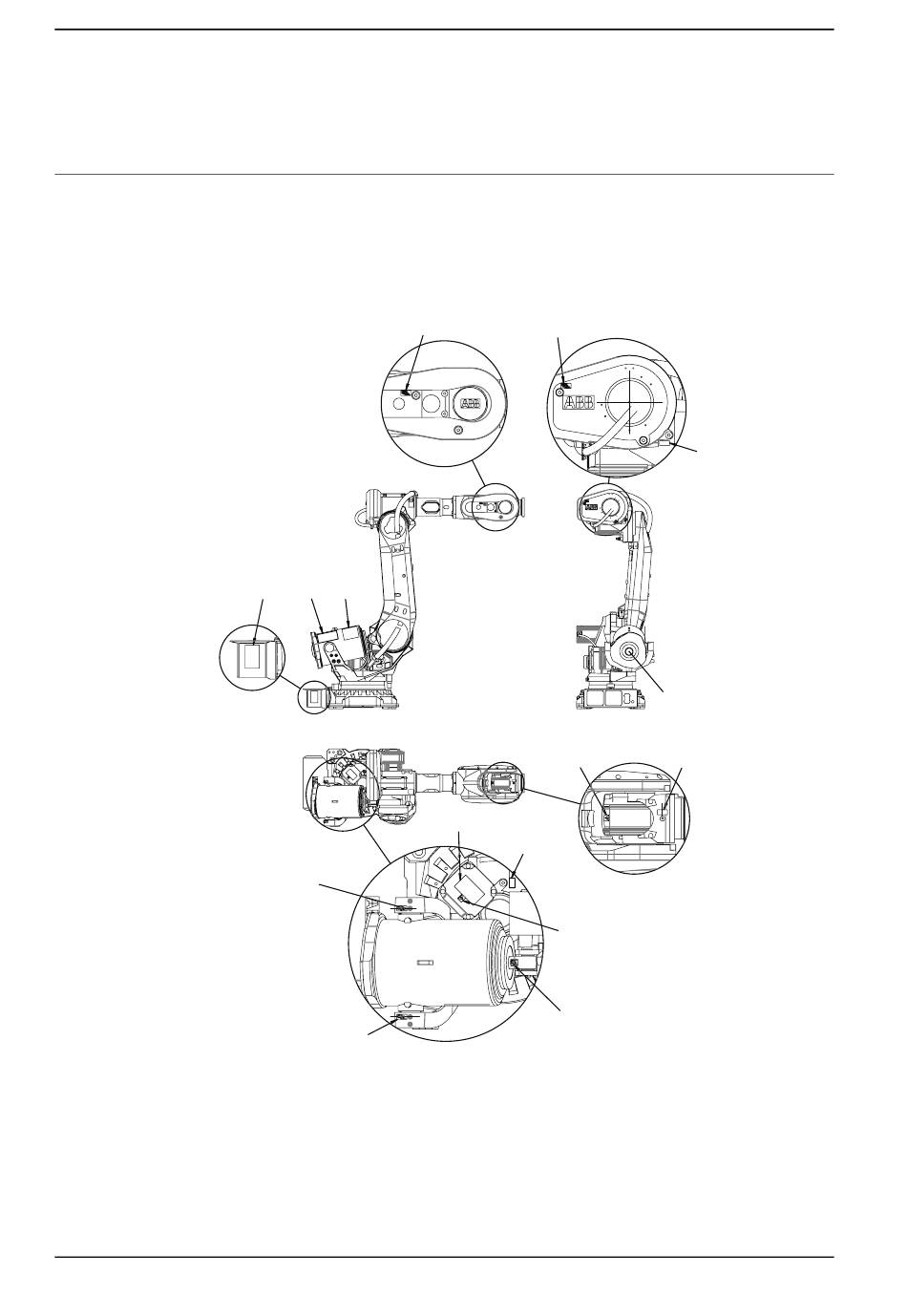 ABB
ABB