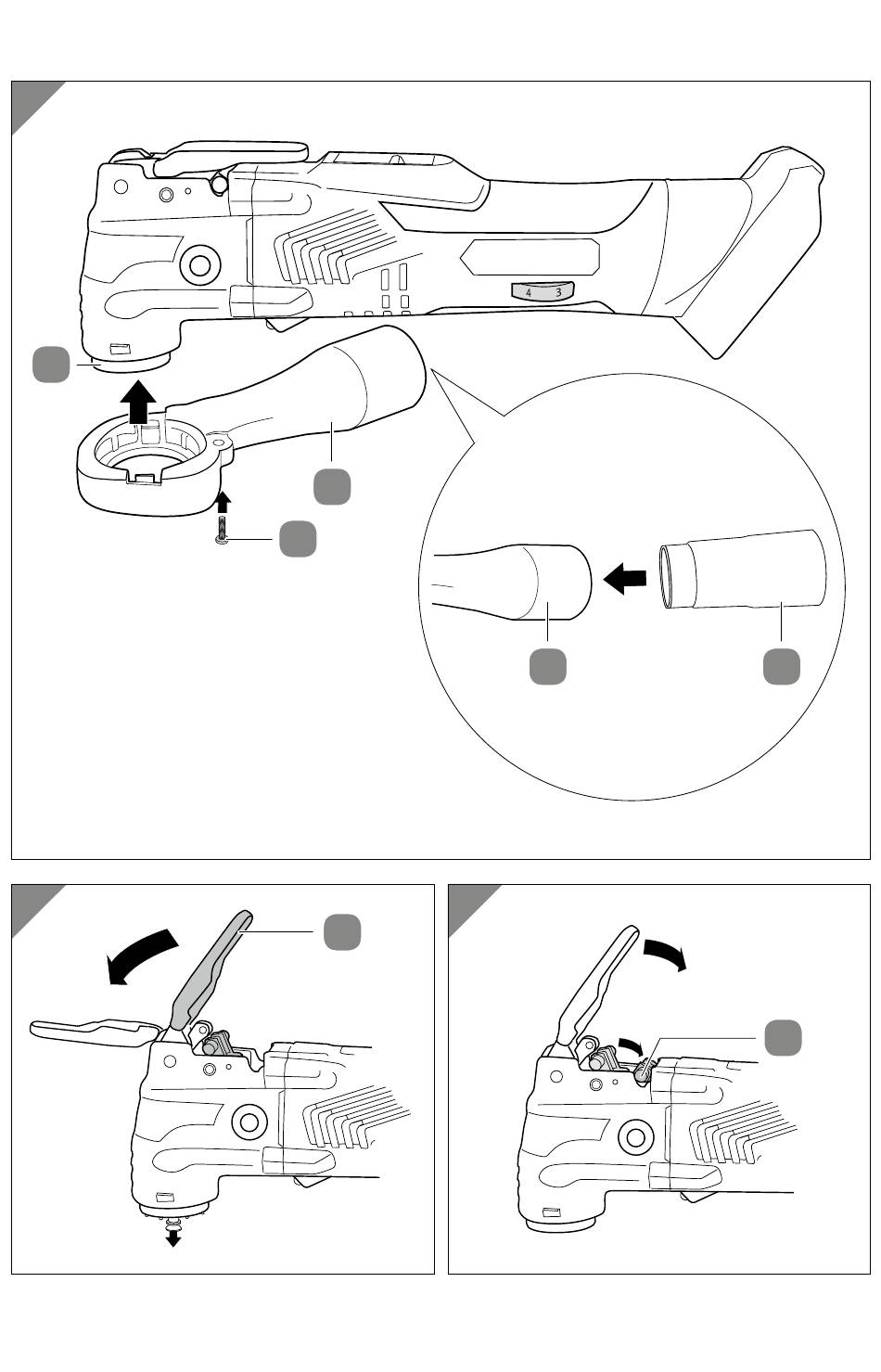 4 3