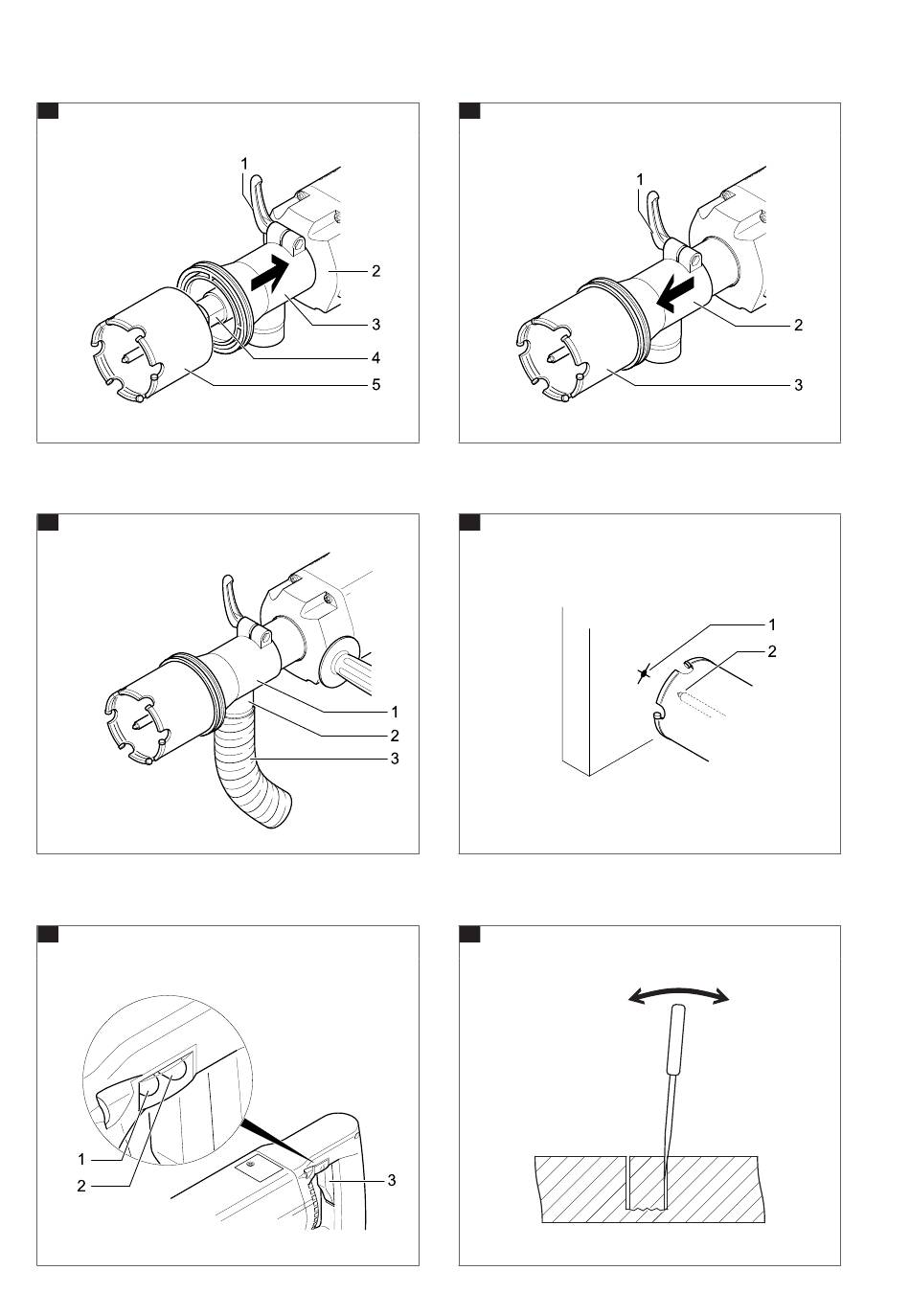 1
2
3
4
5

1
2
3

1
2
3

1
2

1
2
3