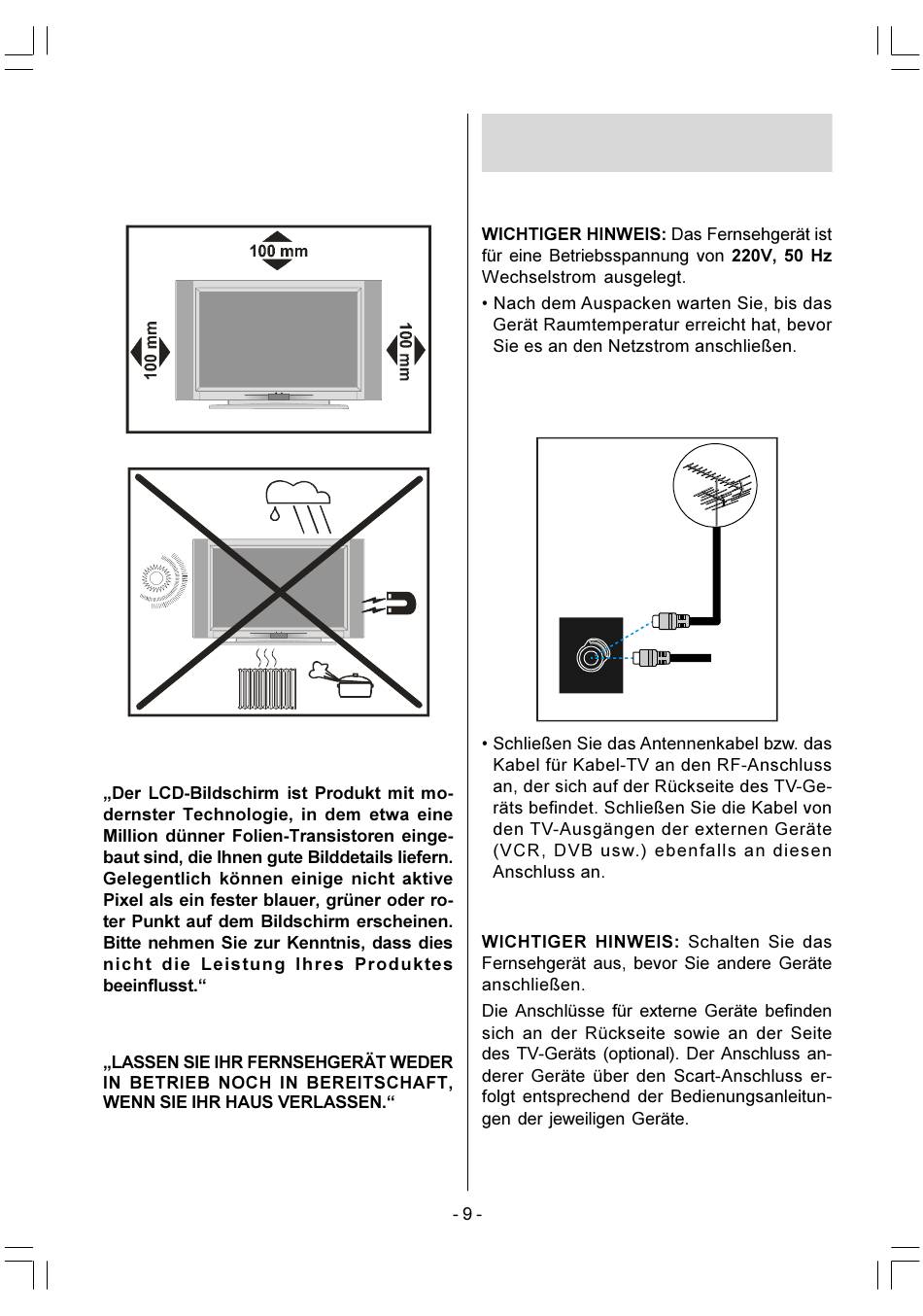 100 mm

100 mm

100 mm

„Der LCD-Bildschirm ist Produkt mit modernster Technologie, in dem etwa eine Million dünner Folien-Transistoren eingebaut sind, die Ihnen gute Bilddetails liefern. Gelegentlich können einige nicht aktive Pixel als ein fester blauer, grüner oder roter Punkt auf dem Bildschirm erscheinen. Bitte nehmen Sie zur Kenntnis, dass dies nicht die Leistung Ihres Produktes beeinflusst.“

„LASSEN SIE IHR FERNSEHGERÄT WEDER IN BETRIEB NOCH IN BEREITSCHAFT, WENN SIE IHR HAUS VERLASSEN.“

WICHTIGER HINWEIS: Das Fernsehgerät ist für eine Betriebsspannung von 220V, 50 Hz Wechselstrom ausgelegt.

• Nach dem Auspacken warten Sie, bis das Gerät Raumtemperatur erreicht hat, bevor Sie es an den Netzstrom anschließen.

• Schließen Sie das Antennenkabel bzw. das Kabel für Kabel-TV an den RF-Anschluss an, der sich auf der Rückseite des TV-Geräts befindet. Schließen Sie die Kabel von den TV-Ausgängen der externen Geräte (VCR, DVB usw.) ebenfalls an diesen Anschluss an.

WICHTIGER HINWEIS: Schalten Sie das Fernsehgerät aus, bevor Sie andere Geräte anschließen.

Die Anschlüsse für externe Geräte befinden sich an der Rückseite sowie an der Seite des TV-Geräts (optional). Der Anschluss anderer Geräte über den Scart-Anschluss erfolgt entsprechend der Bedienungsanleitungen der jeweiligen Geräte.

- 9 -