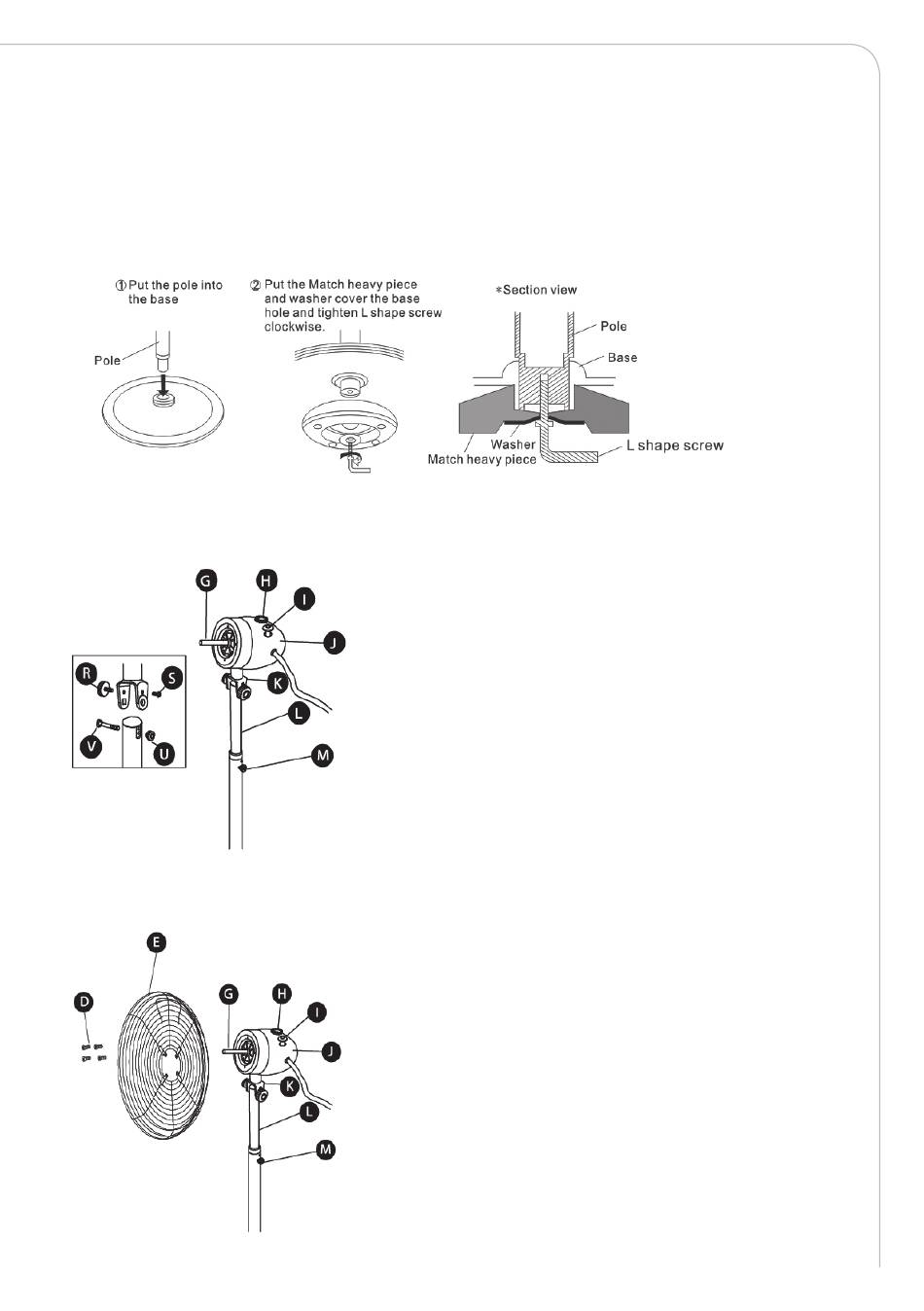 ① Put the pole into the base

Pole

② Put the Match heavy piece and washer cover the base hole and tighten L shape screw clockwise.

*Section view

Pole

Base

Washer

Match heavy piece

L shape screw

G

H

I

J

K

L

M

R

S

V

U

E

D

G

H

I

J

K

L

M