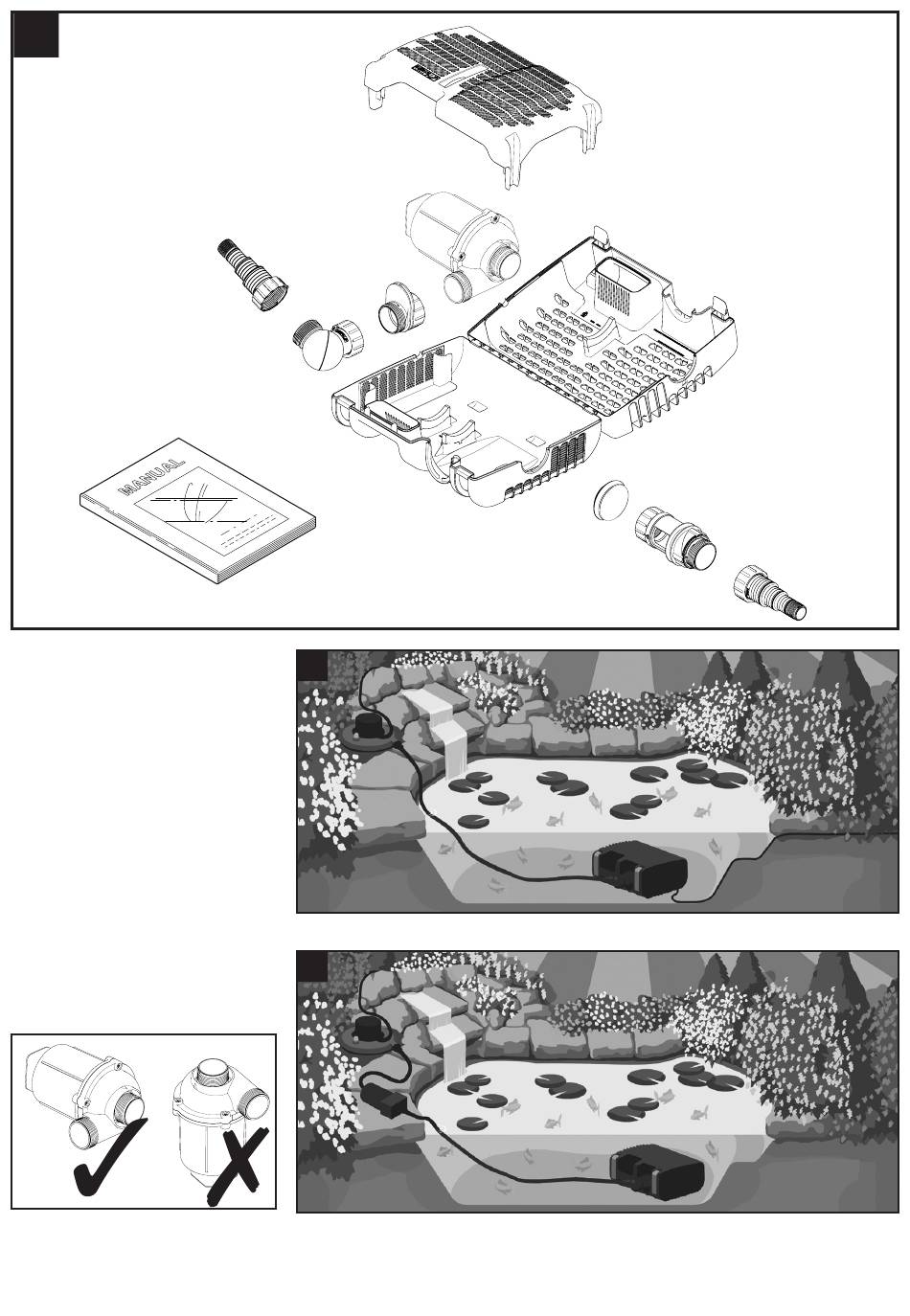 MANUAL