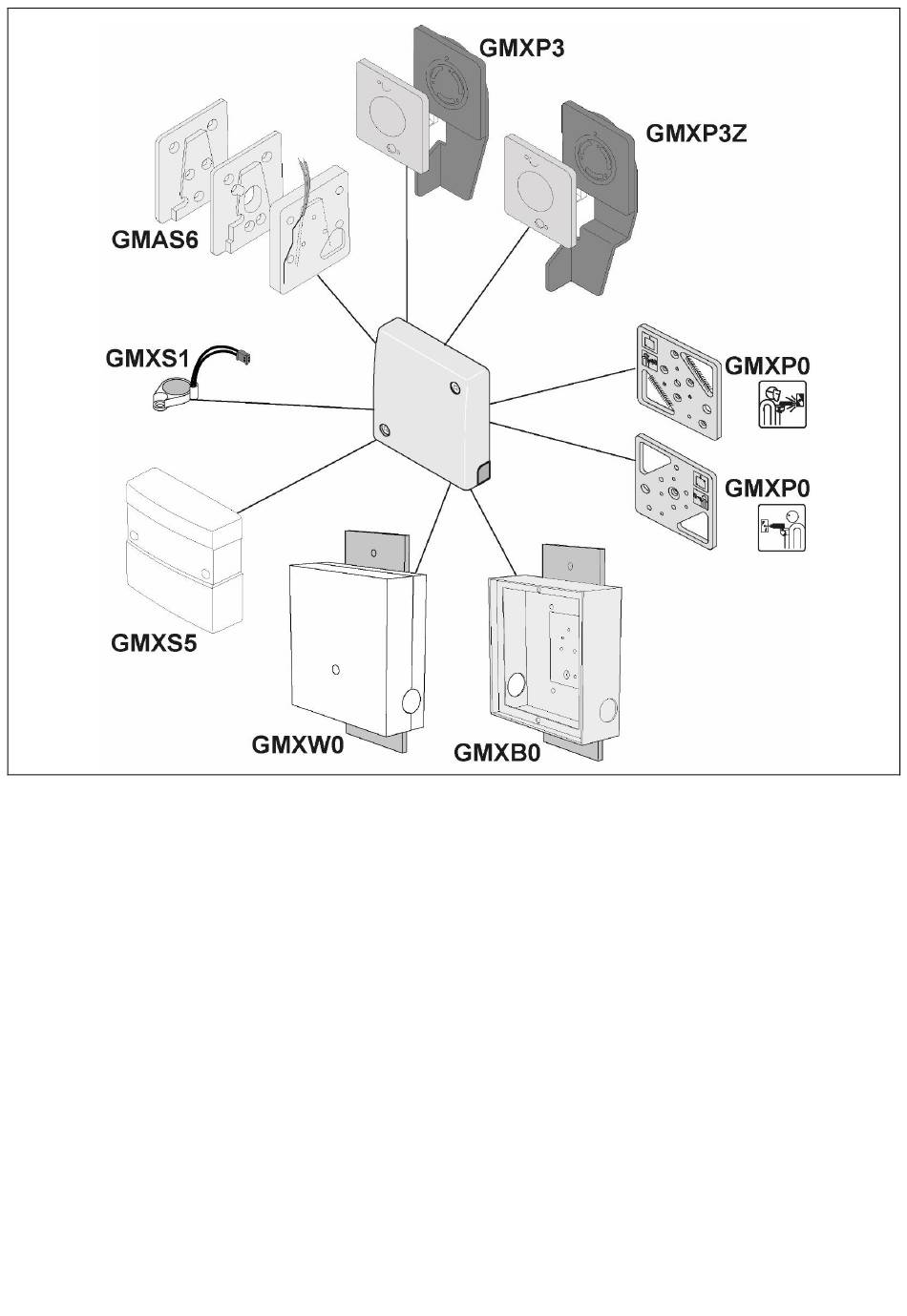 GMXP3

GMXP3Z

GMAS6

GMXS1

GMXP0

GMXP0

GMXS5

GMXW0

GMXB0