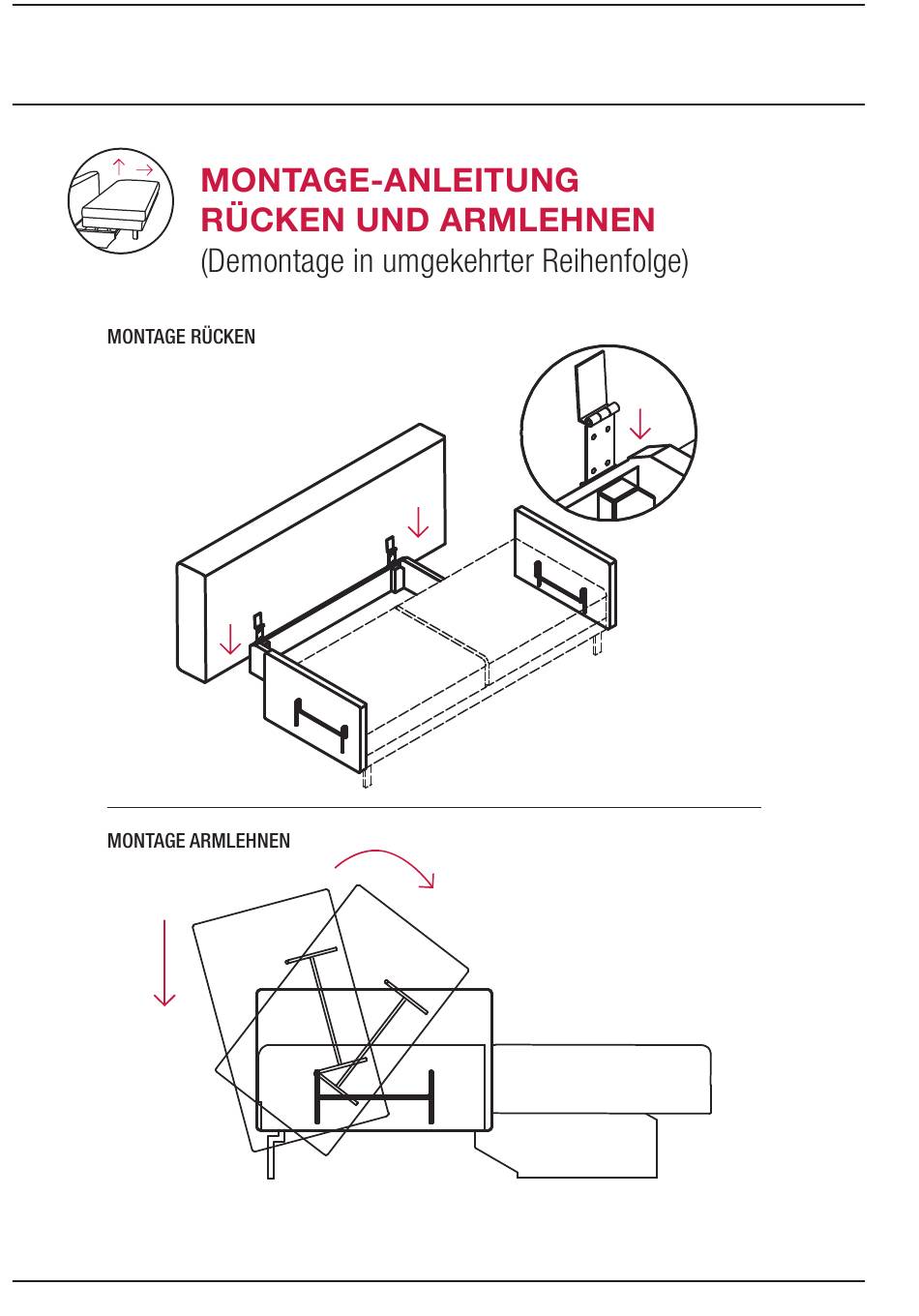 MONTAGE-ANLEITUNG
RÜCKEN UND ARMLEHNEN
(Demontage in umgekehrter Reihenfolge)

MONTAGE RÜCKEN

MONTAGE ARMLEHNEN