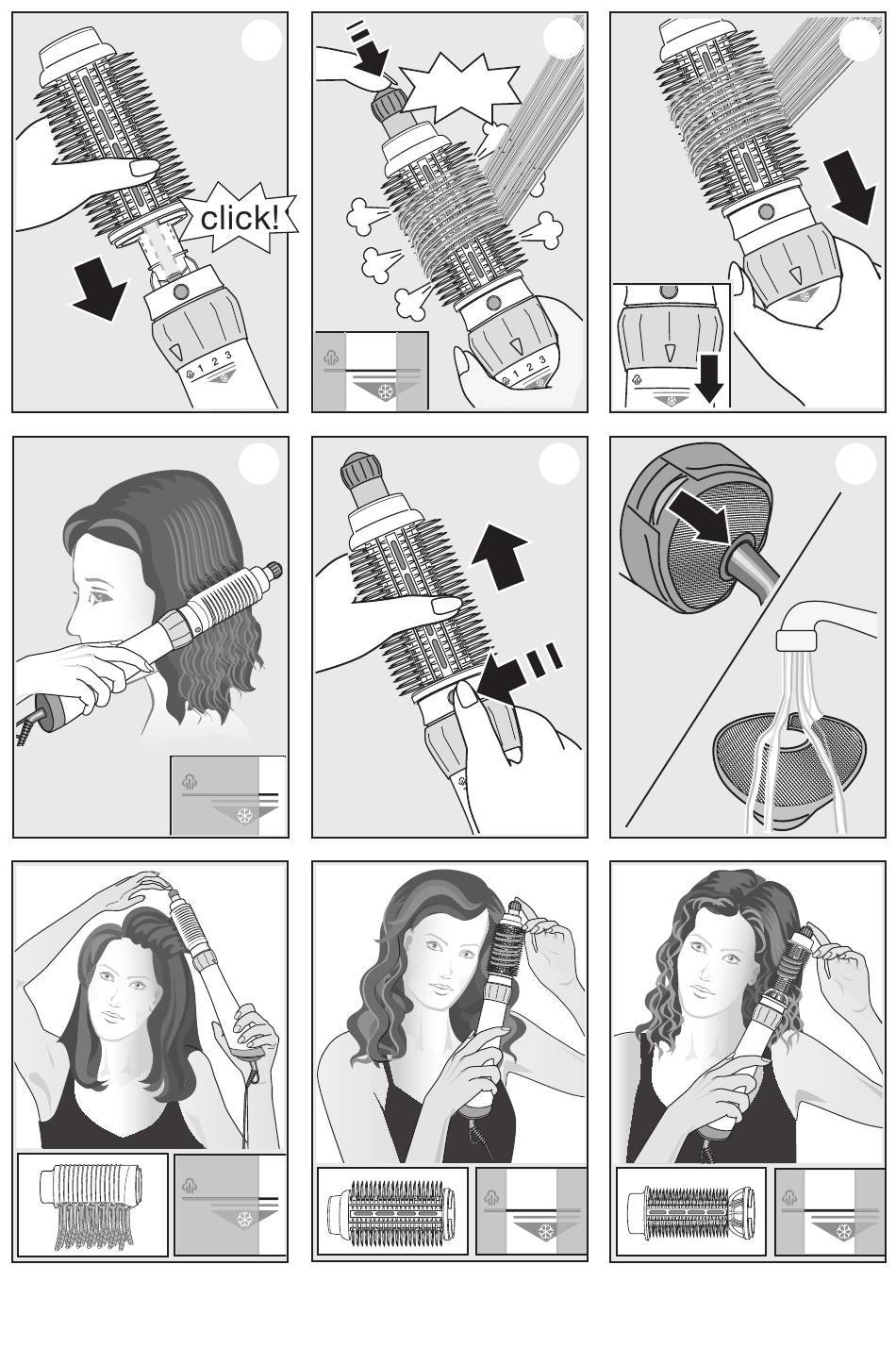 click!

1 2 3

1 2 3